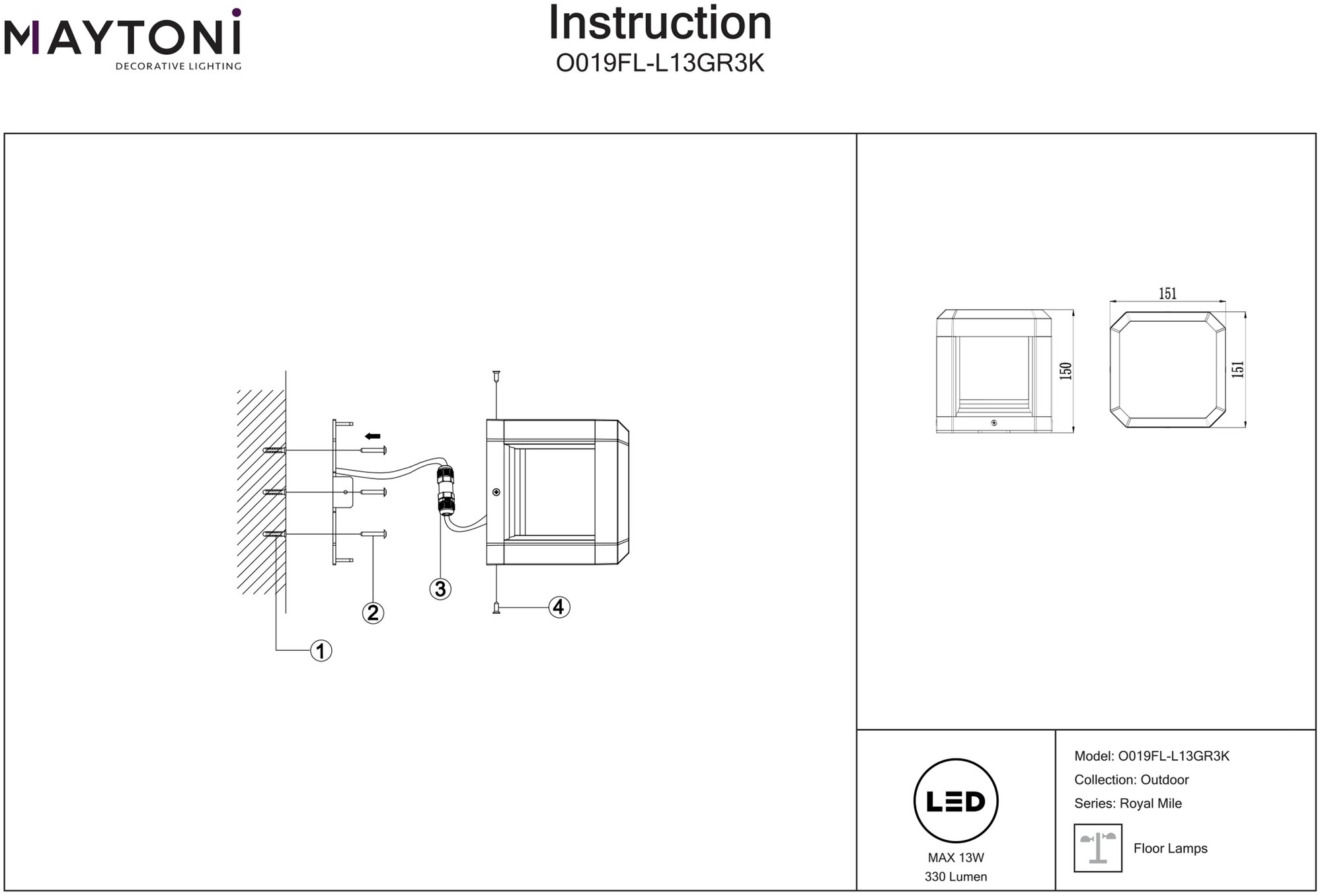 MAYTONI
DECORATIVE LIGHTING

Instruction
O019FL-L13GR3K

1
2
3
4

151
150
151

LED
MAX 13W
330 Lumen

Model: O019FL-L13GR3K
Collection: Outdoor
Series: Royal Mile
Floor Lamps