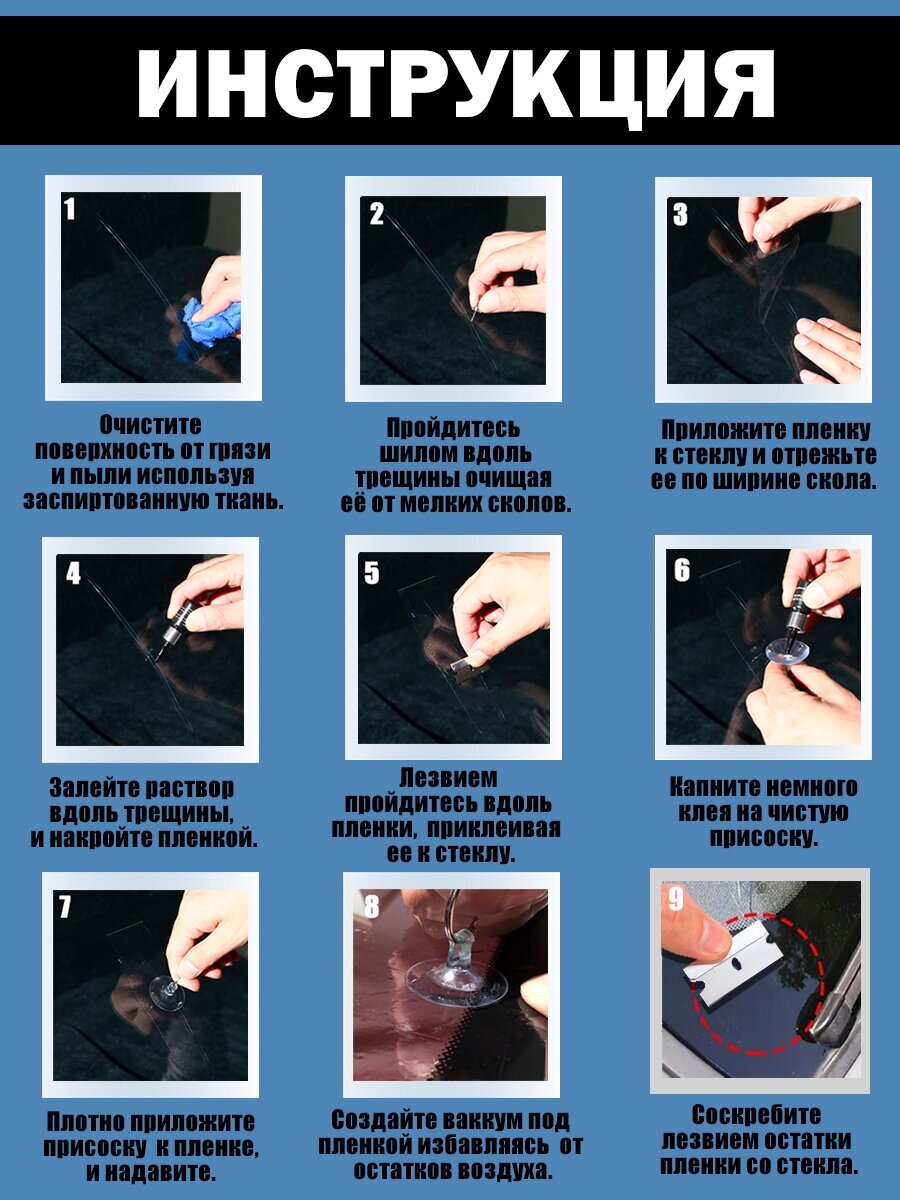 ИНСТРУКЦИЯ

1

Очистите поверхность от грязи и пыли используя заспиртованную ткань.

2

Пройдитесь шилом вдоль трещины очищая её от мелких сколов.

3

Приложите пленку к стеклу и отрежьте ее по ширине скола.

4

Залейте раствор вдоль трещины, и накройте пленкой.

5

Лезвием пройдитесь вдоль пленки, приклеивая ее к стеклу.

6

Капните немного клея на чистую присоску.

7

Плотно приложите присоску к пленке, и надавите.

8

Создайте ваккум под пленкой избавляясь от остатков воздуха.

9

Соскребите лезвием остатки пленки со стекла.