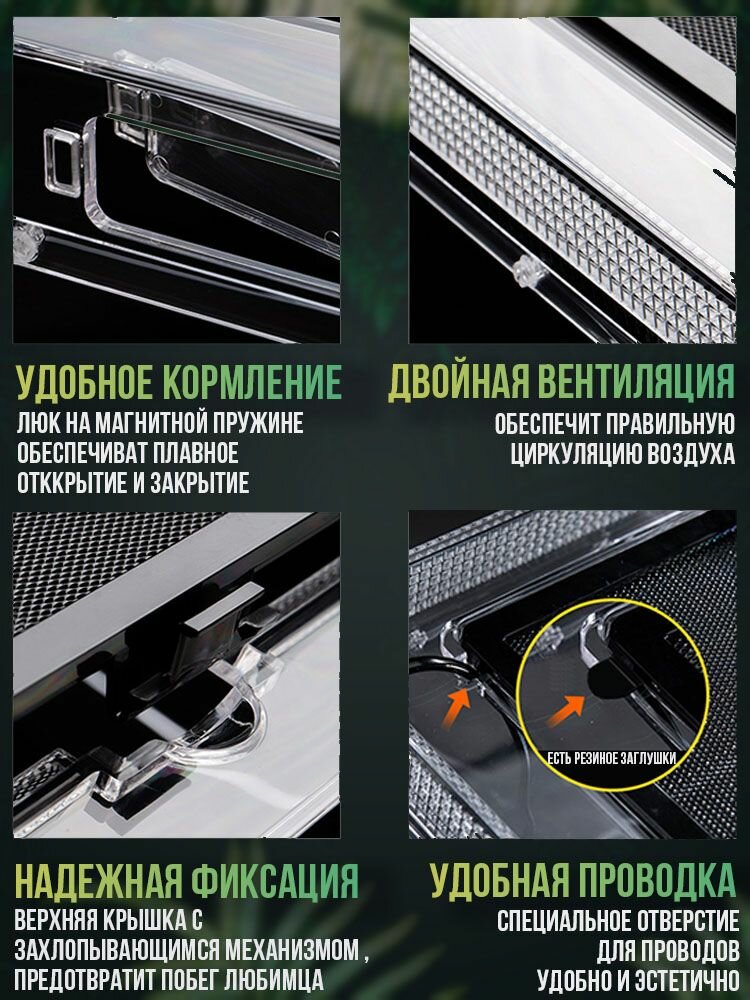 УДОБНОЕ КОРМЛЕНИЕ
ЛЮК НА МАГНИТНОЙ ПРУЖИНЕ ОБЕСПЕЧИВАТ ПЛАВНОЕ ОТККРЫТИЕ И ЗАКРЫТИЕ

ДВОЙНАЯ ВЕНТИЛЯЦИЯ
ОБЕСПЕЧИТ ПРАВИЛЬНУЮ ЦИРКУЛЯЦИЮ ВОЗДУХА

ЕСТЬ РЕЗИНОЕ ЗАГЛУШКИ

НАДЕЖНАЯ ФИКСАЦИЯ
ВЕРХНЯЯ КРЫШКА С ЗАХЛОПЫВАЮЩИМСЯ МЕХАНИЗМОМ , ПРЕДОТВРАТИТ ПОБЕГ ЛЮБИМЦА

УДОБНАЯ ПРОВОДКА
СПЕЦИАЛЬНОЕ ОТВЕРСТИЕ ДЛЯ ПРОВОДОВ УДОБНО И ЭСТЕТИЧНО