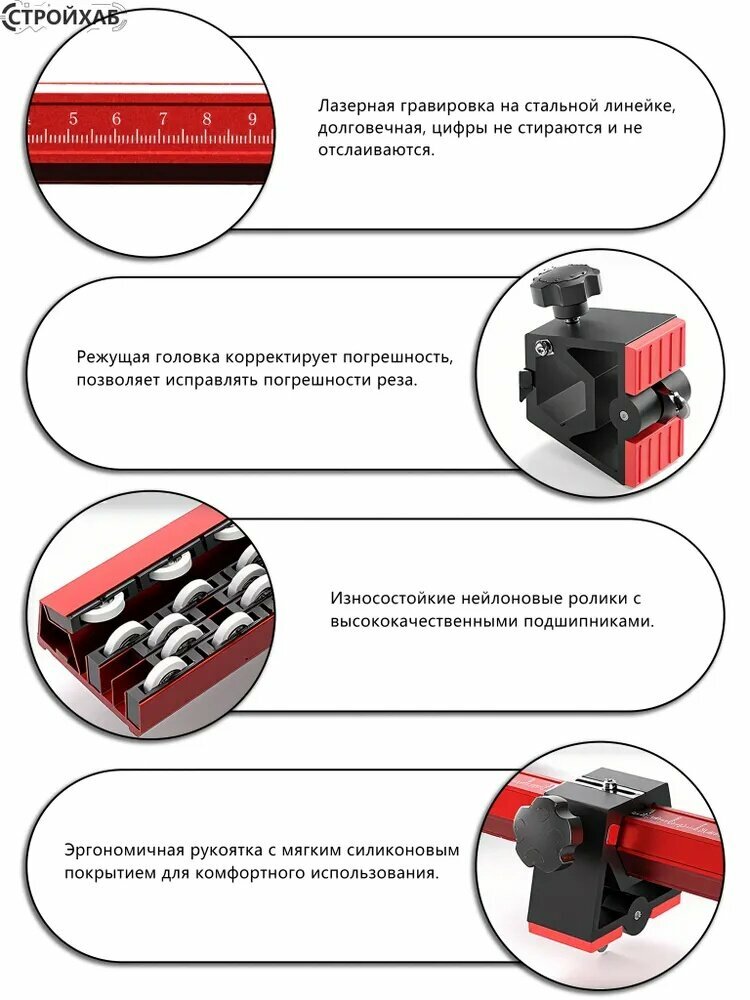 СТРОЙХАВ

5 6 7 8 9

Лазерная гравировка на стальной линейке, долговечная, цифры не стираются и не отслаиваются.

Режущая головка корректирует погрешность, позволяет исправлять погрешности реза.

Износостойкие нейлоновые ролики с высококачественными подшипниками.

Эргономичная рукоятка с мягким силиконовым покрытием для комфортного использования.