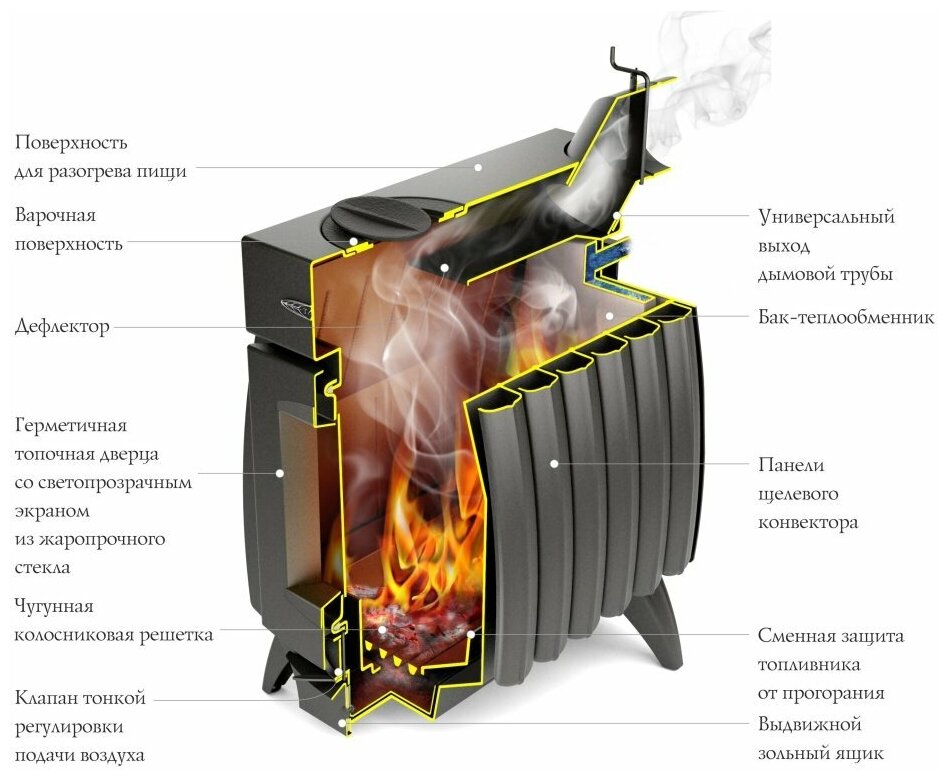 Поверхность для разогрева пищи

Варочная поверхность

Дефлектор

Герметичная топочная дверца со светопрозрачным экраном из жаропрочного стекла

Чугунная колосниковая решетка

Клапан тонкой регулировки подачи воздуха

Универсальный выход дымовой трубы

Бак-теплообменник

Панели щелевого конвектора

Сменная защита топливника от прогорания

Выдвижной зольный ящик