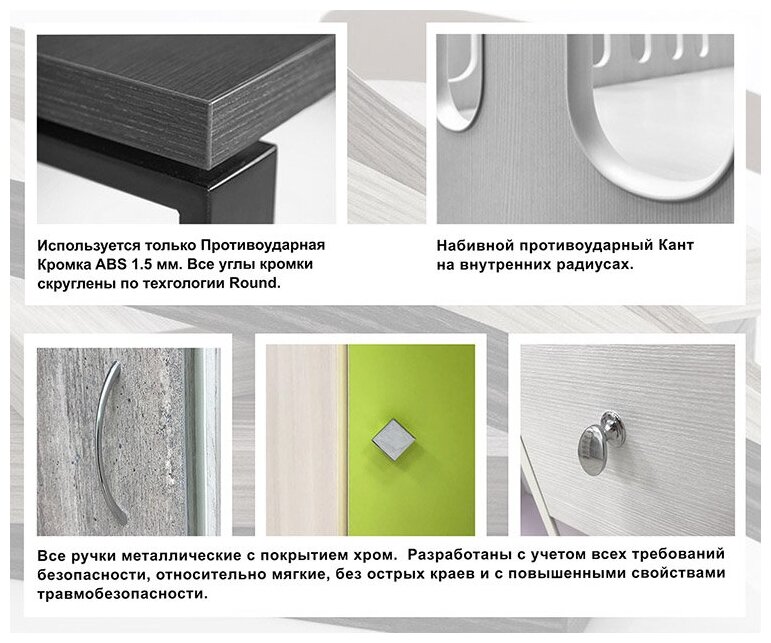 Используется только Противоударная Кромка ABS 1.5 мм. Все углы кромки скруглены по техгологии Round.

Набивной противоударный Кант на внутренних радиусах.

Все ручки металлические с покрытием хром. Разработаны с учетом всех требований безопасности, относительно мягкие, без острых краев и с повышенными свойствами травмобезопасности.