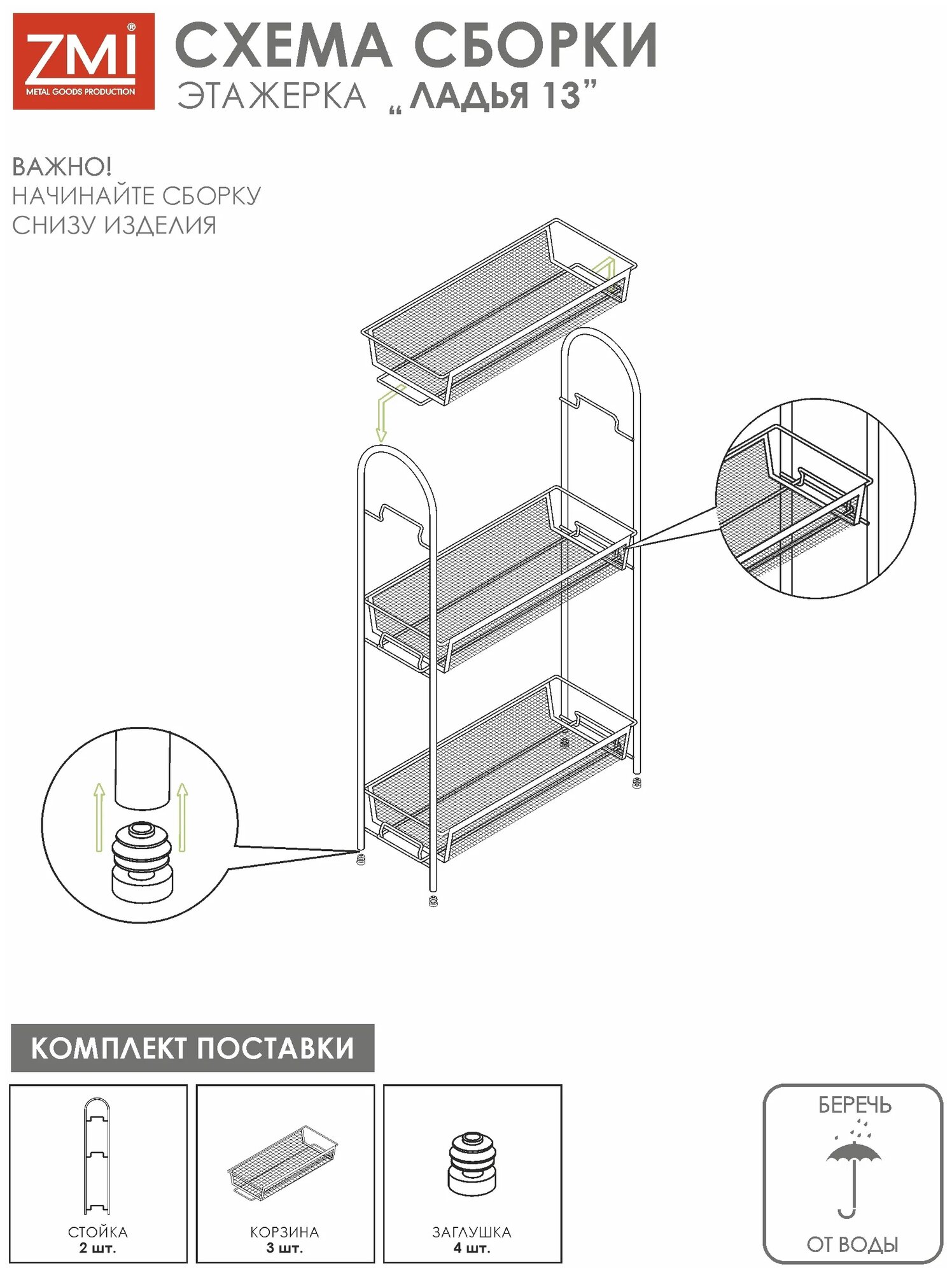 ZMI®
METAL GOODS PRODUCTION

СХЕМА СБОРКИ
ЭТАЖЕРКА „ЛАДЬЯ 13”

ВАЖНО!
НАЧИНАЙТЕ СБОРКУ СНИЗУ ИЗДЕЛИЯ

КОМПЛЕКТ ПОСТАВКИ

СТОЙКА
2 шт.

КОРЗИНА
3 шт.

ЗАГЛУШКА
4 шт.

БЕРЕЧЬ
ОТ ВОДЫ