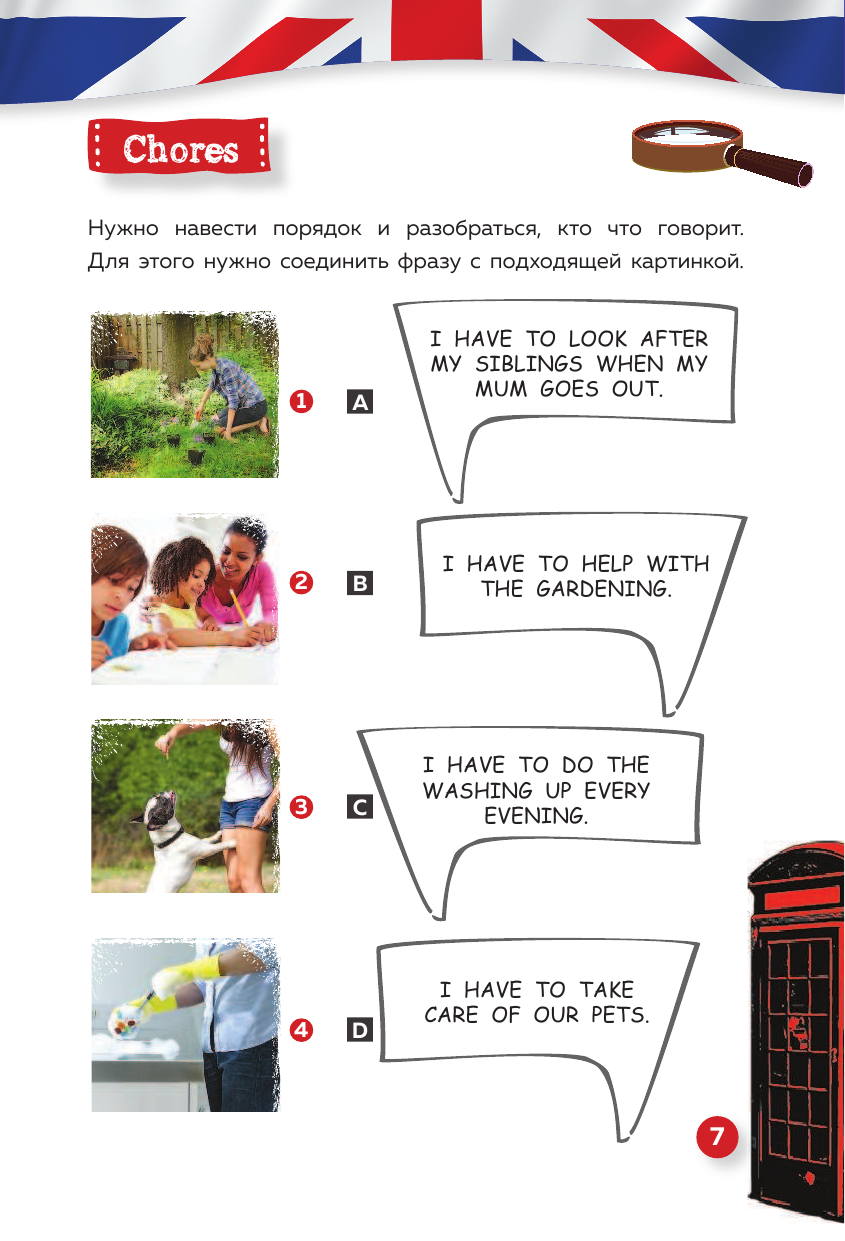 Chores

Нужно навести порядок и разобраться, кто что говорит. Для этого нужно соединить фразу с подходящей картинкой.

1

A

I HAVE TO LOOK AFTER MY SIBLINGS WHEN MY MUM GOES OUT.

2

B

I HAVE TO HELP WITH THE GARDENING.

3

C

I HAVE TO DO THE WASHING UP EVERY EVENING.

4

D

I HAVE TO TAKE CARE OF OUR PETS.

7