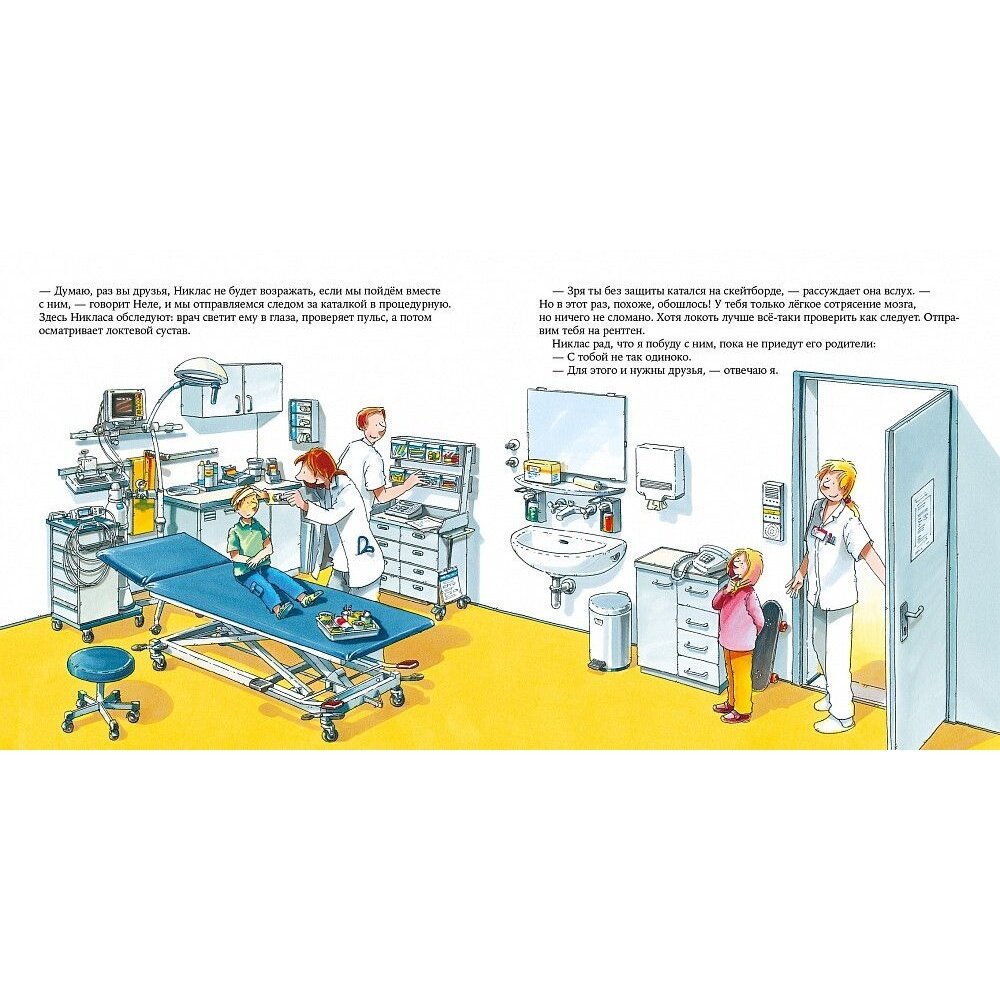 — Думаю, раз вы друзья, Никлас не будет возражать, если мы пойдём вместе с ним, — говорит Неле, и мы отправляемся следом за каталкой в процедурную. Здесь Никласа обследуют: врач светит ему в глаза, проверяет пульс, а потом осматривает локтевой сустав.

— Зря ты без защиты катался на скейтборде, — рассуждает она вслух. — Но в этот раз, похоже, обошлось! У тебя только лёгкое сотрясение мозга, но ничего не сломано. Хотя локоть лучше всё-таки проверить как следует. Отправим тебя на рентген.

Никлас рад, что я побуду с ним, пока не приедут его родители:

— С тобой не так одиноко.

— Для этого и нужны друзья, — отвечаю я.