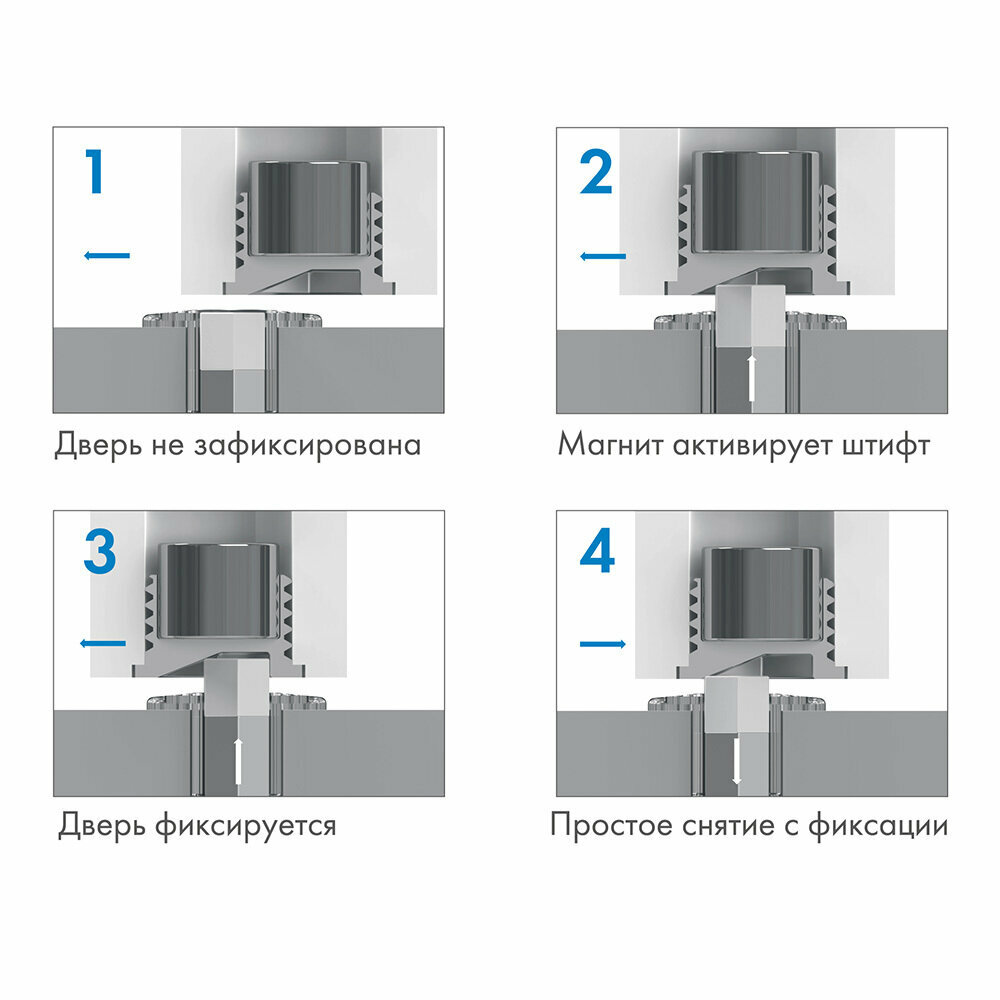 1

Дверь не зафиксирована

2

Магнит активирует штифт

3

Дверь фиксируется

4

Простое снятие с фиксации