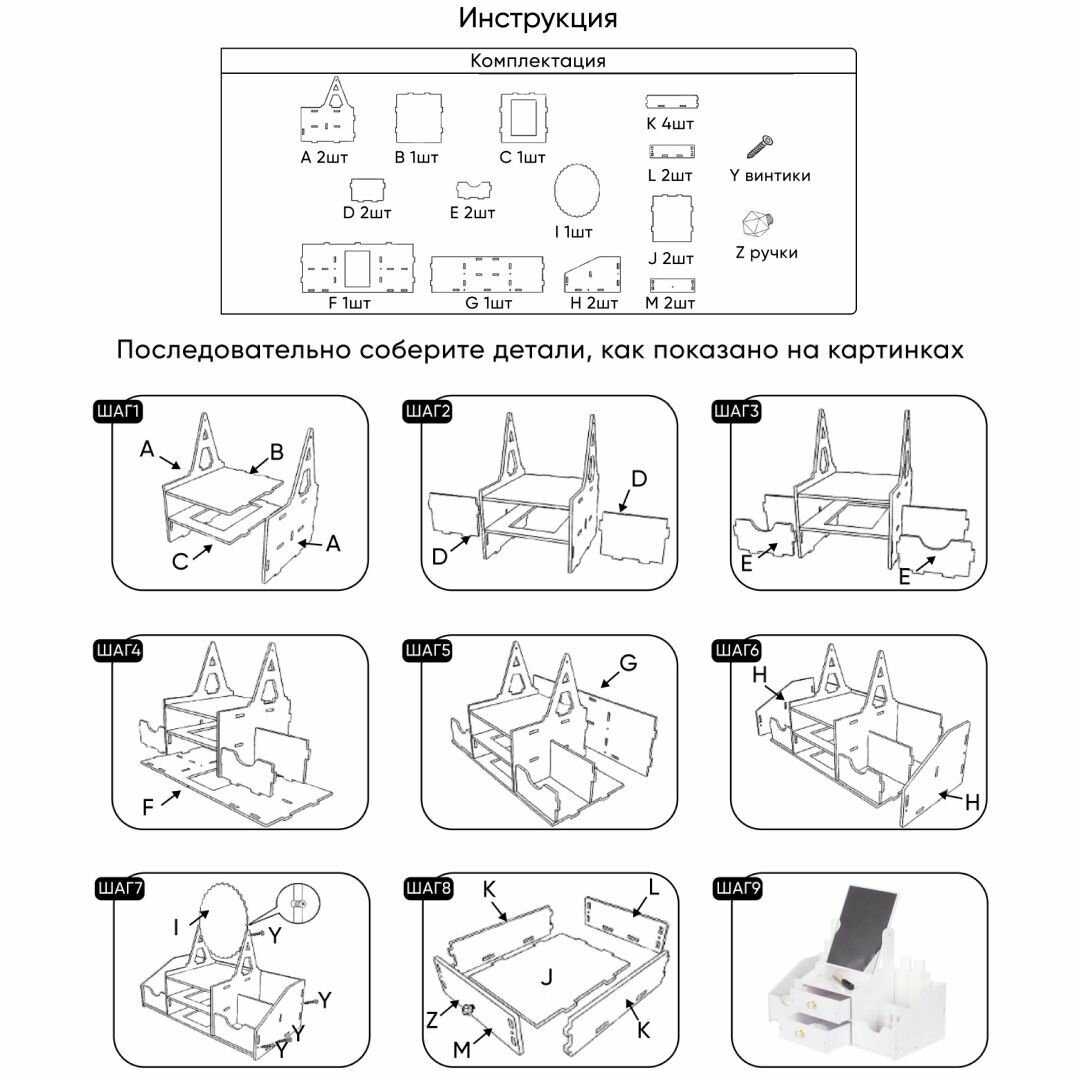 Инструкция

Комплектация

A 2шт
B 1шт
C 1шт
K 4шт
L 2шт
Y винтики
D 2шт
E 2шт
I 1шт
J 2шт
Z ручки
F 1шт
G 1шт
H 2шт
M 2шт

Последовательно соберите детали, как показано на картинках

ШАГ1
A
B
C
A

ШАГ2
D
D

ШАГ3
E
E

ШАГ4
F

ШАГ5
G

ШАГ6
H
H

ШАГ7
I
Y
Y
Y
Y

ШАГ8
K
L
J
Z
M
K

ШАГ9