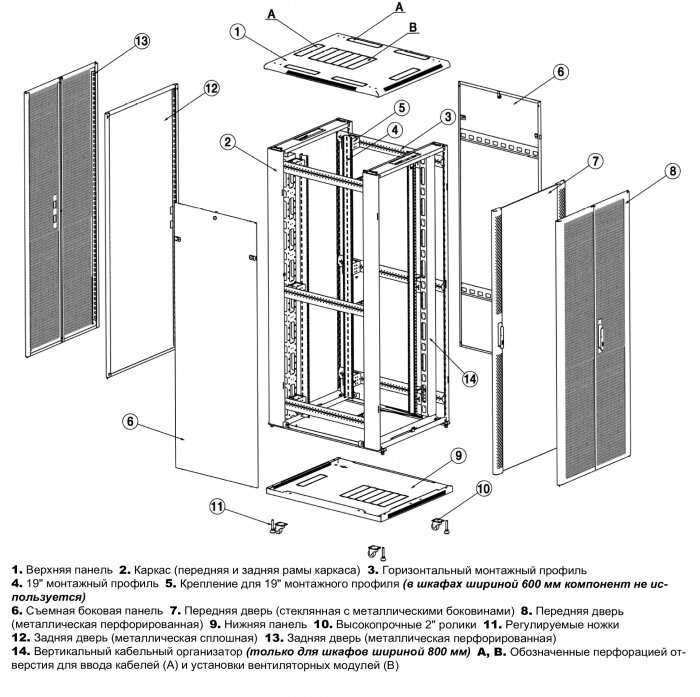 A
A
B
1
13
12
6
5
4
3
2
7
8
14
6
9
10
11

1. Верхняя панель 2. Каркас (передняя и задняя рамы каркаса) 3. Горизонтальный монтажный профиль
4. 19" монтажный профиль 5. Крепление для 19" монтажного профиля (в шкафах шириной 600 мм компонент не используется)
6. Съемная боковая панель 7. Передняя дверь (стеклянная с металлическими боковинами) 8. Передняя дверь (металлическая перфорированная) 9. Нижняя панель 10. Высокопрочные 2" ролики 11. Регулируемые ножки
12. Задняя дверь (металлическая сплошная) 13. Задняя дверь (металлическая перфорированная)
14. Вертикальный кабельный организатор (только для шкафов шириной 800 мм) A, B. Обозначенные перфорацией отверстия для ввода кабелей (A) и установки вентиляторных модулей (B)