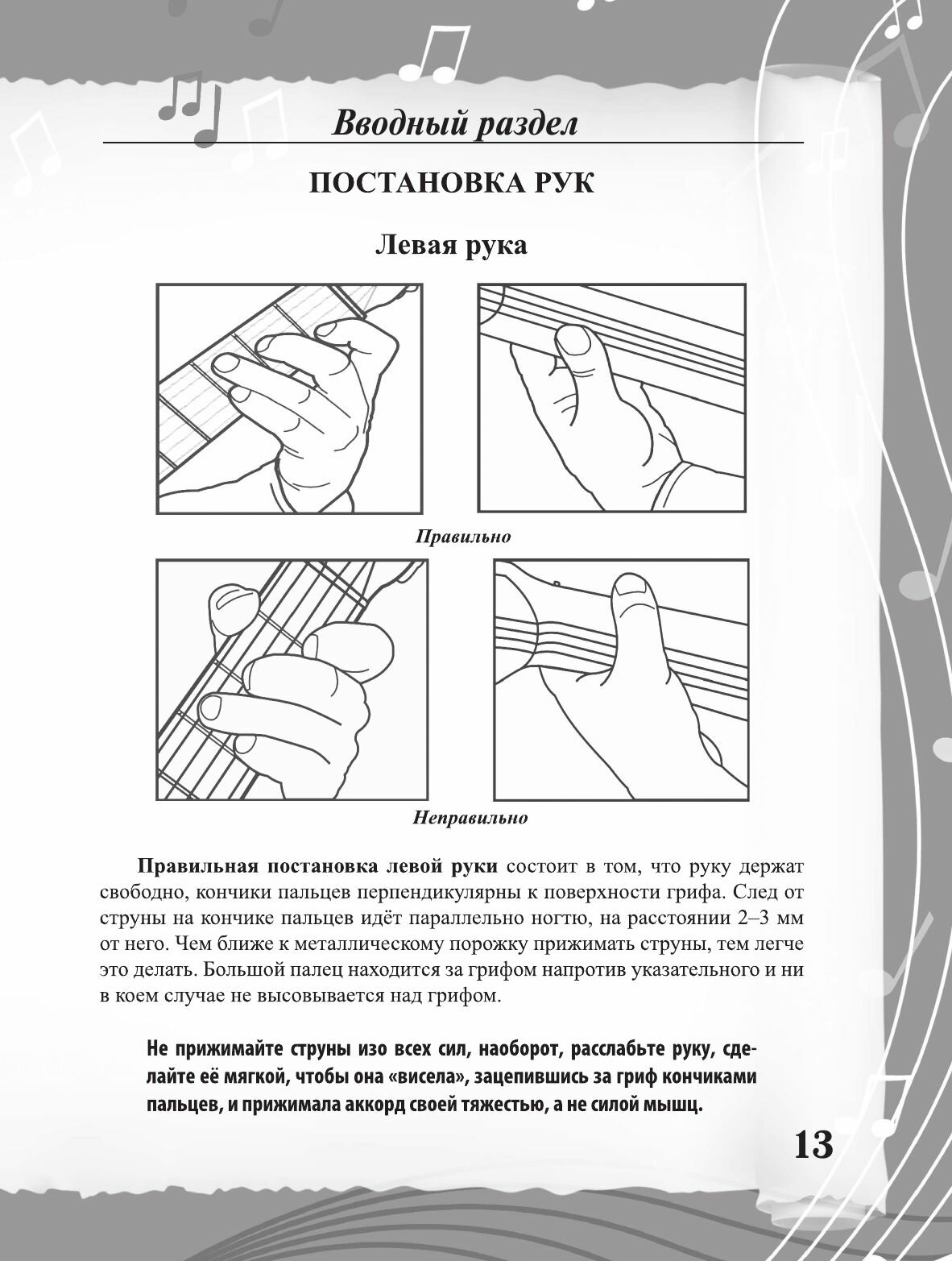 Вводный раздел

ПОСТАНОВКА РУК

Левая рука

Правильно

Неправильно

Правильная постановка левой руки состоит в том, что руку держат свободно, кончики пальцев перпендикулярны к поверхности грифа. След от струны на кончике пальцев идёт параллельно ногтю, на расстоянии 2–3 мм от него. Чем ближе к металлическому порожку прижимать струны, тем легче это делать. Большой палец находится за грифом напротив указательного и ни в коем случае не высовывается над грифом.

Не прижимайте струны изо всех сил, наоборот, расслабьте руку, сделайте её мягкой, чтобы она «висела», зацепившись за гриф кончиками пальцев, и прижимала аккорд своей тяжестью, а не силой мышц.

13