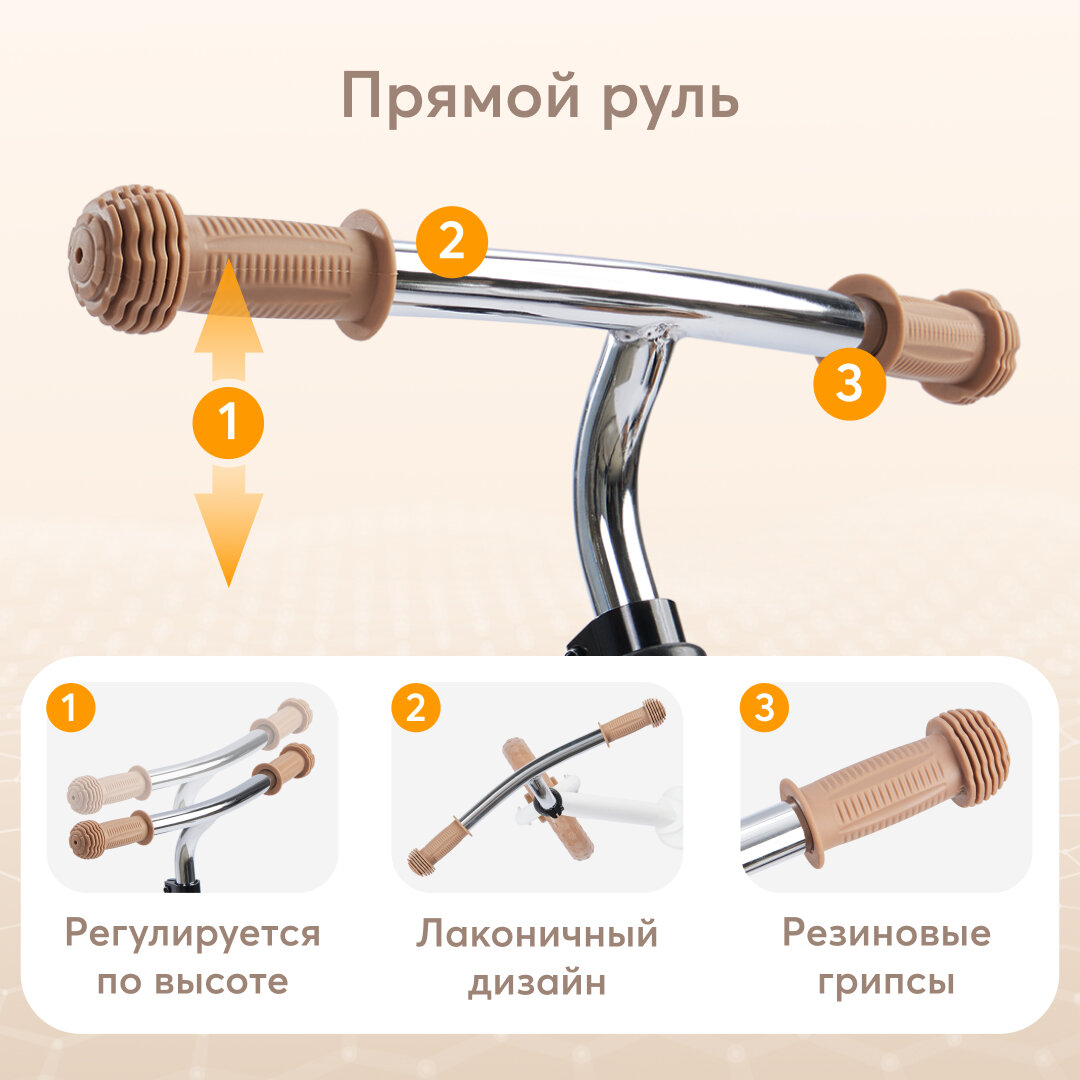 Прямой руль

2

3

1

1

Регулируется по высоте

2

Лаконичный дизайн

3

Резиновые грипсы