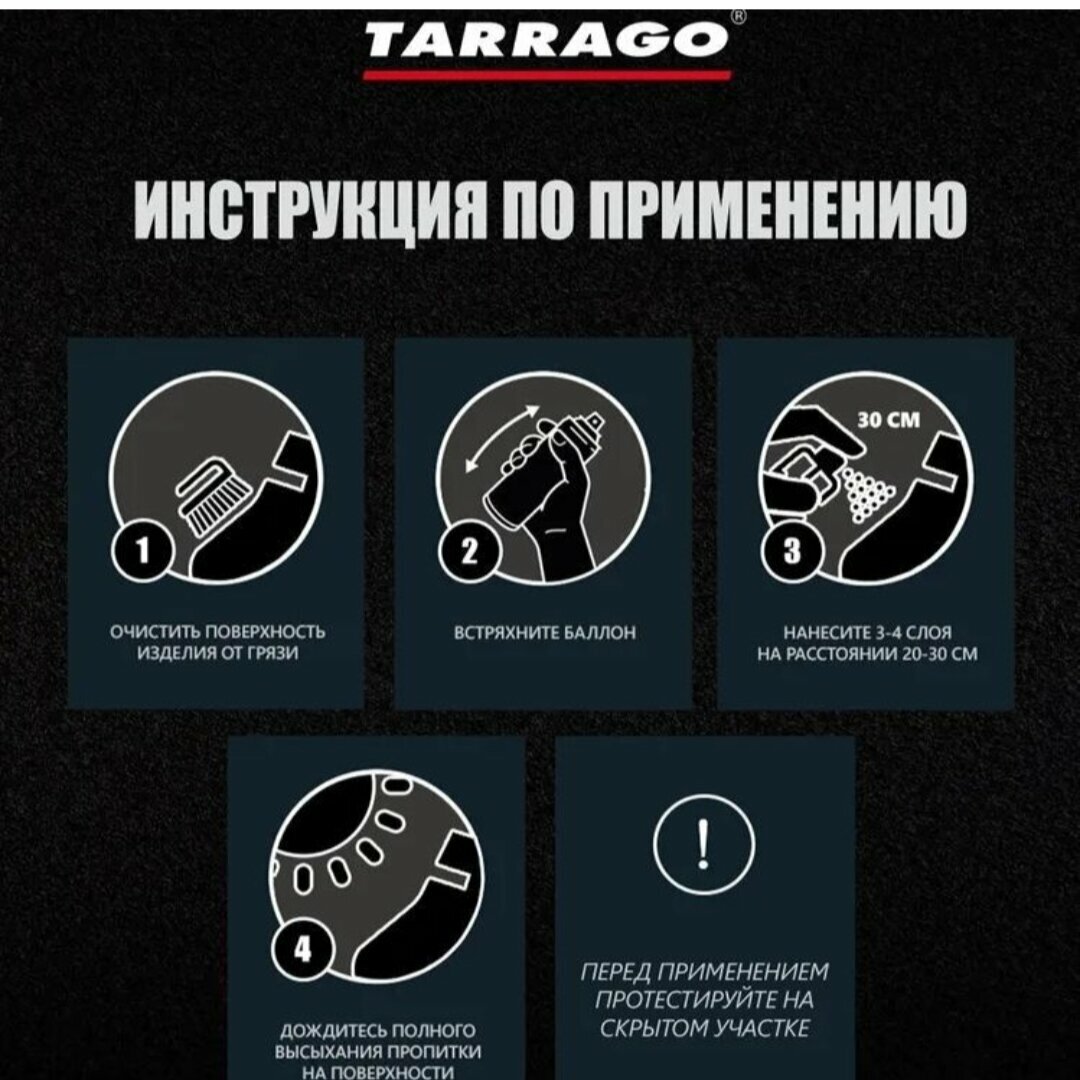 TARRAGO®

ИНСТРУКЦИЯ ПО ПРИМЕНЕНИЮ

1

ОЧИСТИТЬ ПОВЕРХНОСТЬ ИЗДЕЛИЯ ОТ ГРЯЗИ

2

ВСТРЯХНИТЕ БАЛЛОН

30 СМ

3

НАНЕСИТЕ 3-4 СЛОЯ НА РАССТОЯНИИ 20-30 СМ

4

ДОЖДИТЕСЬ ПОЛНОГО ВЫСЫХАНИЯ ПРОПИТКИ НА ПОВЕРХНОСТИ

!

ПЕРЕД ПРИМЕНЕНИЕМ ПРОТЕСТИРУЙТЕ НА СКРЫТОМ УЧАСТКЕ