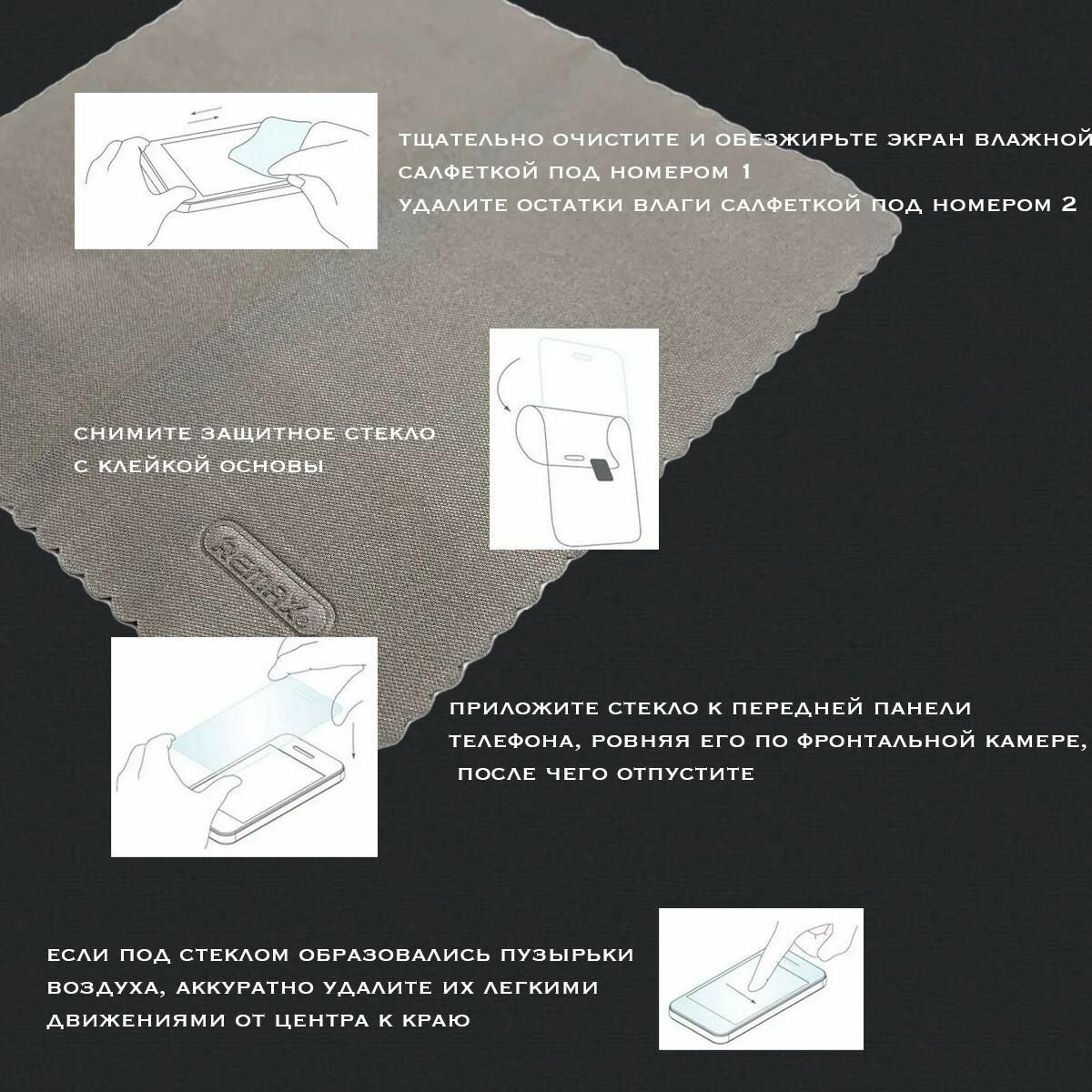 ТЩАТЕЛЬНО ОЧИСТИТЕ И ОБЕЗЖИРЬТЕ ЭКРАН ВЛАЖНОЙ САЛФЕТКОЙ ПОД НОМЕРОМ 1
УДАЛИТЕ ОСТАТКИ ВЛАГИ САЛФЕТКОЙ ПОД НОМЕРОМ 2

СНИМИТЕ ЗАЩИТНОЕ СТЕКЛО С КЛЕЙКОЙ ОСНОВЫ

remax

ПРИЛОЖИТЕ СТЕКЛО К ПЕРЕДНЕЙ ПАНЕЛИ ТЕЛЕФОНА, РОВНЯЯ ЕГО ПО ФРОНТАЛЬНОЙ КАМЕРЕ, ПОСЛЕ ЧЕГО ОТПУСТИТЕ

ЕСЛИ ПОД СТЕКЛОМ ОБРАЗОВАЛИСЬ ПУЗЫРЬКИ ВОЗДУХА, АККУРАТНО УДАЛИТЕ ИХ ЛЕГКИМИ ДВИЖЕНИЯМИ ОТ ЦЕНТРА К КРАЮ