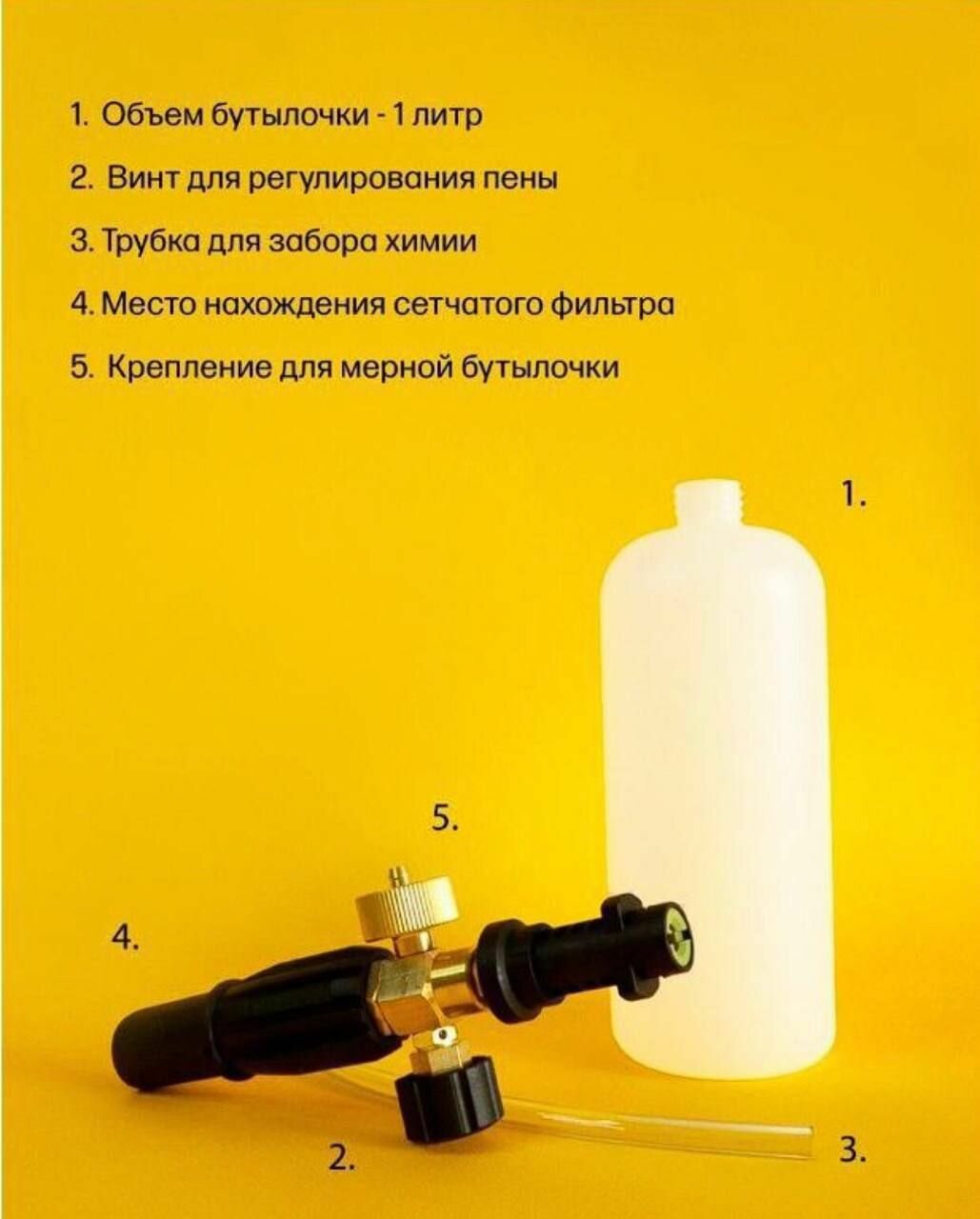 1. Объем бутылочки - 1 литр

2. Винт для регулирования пены

3. Трубка для забора химии

4. Место нахождения сетчатого фильтра

5. Крепление для мерной бутылочки

1.

5.

4.

2.

3.