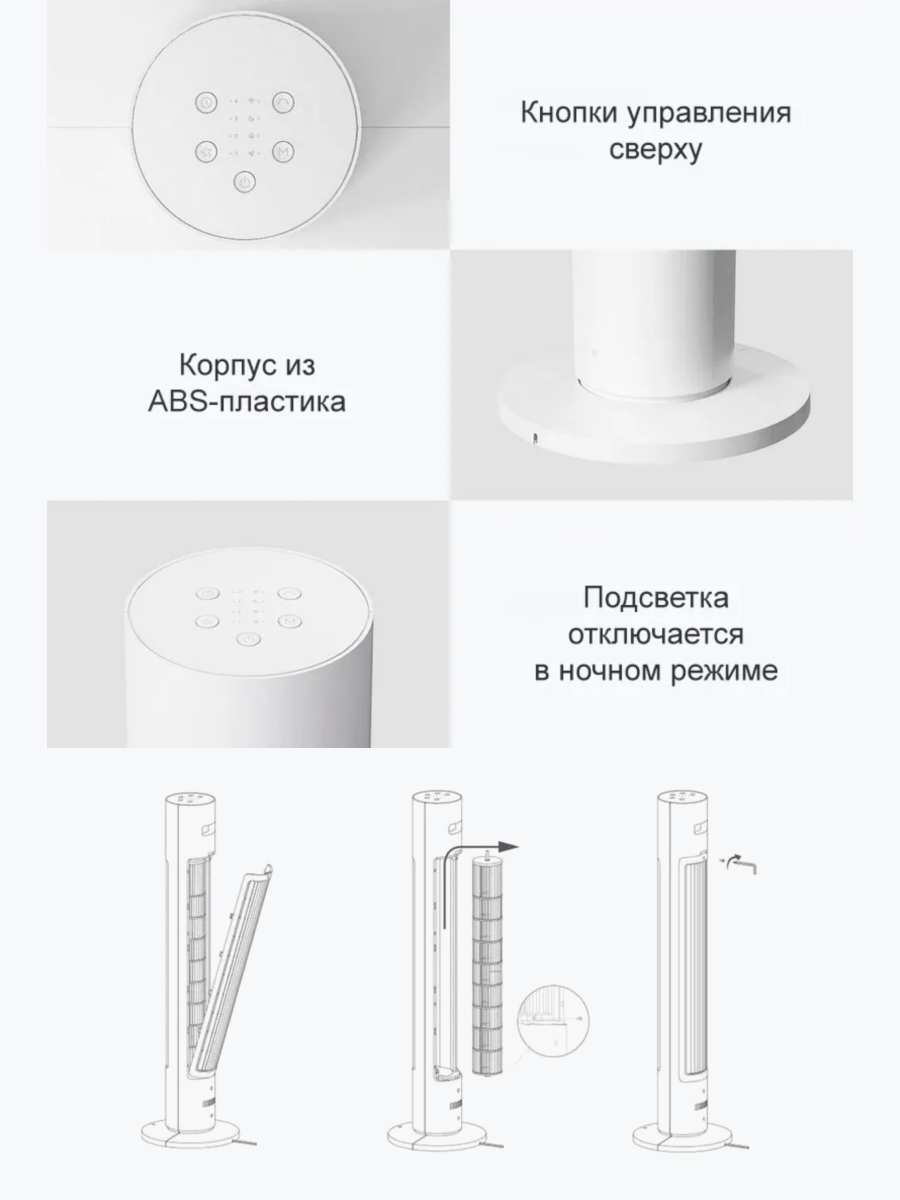 Кнопки управления сверху

Корпус из ABS-пластика

Подсветка отключается в ночном режиме