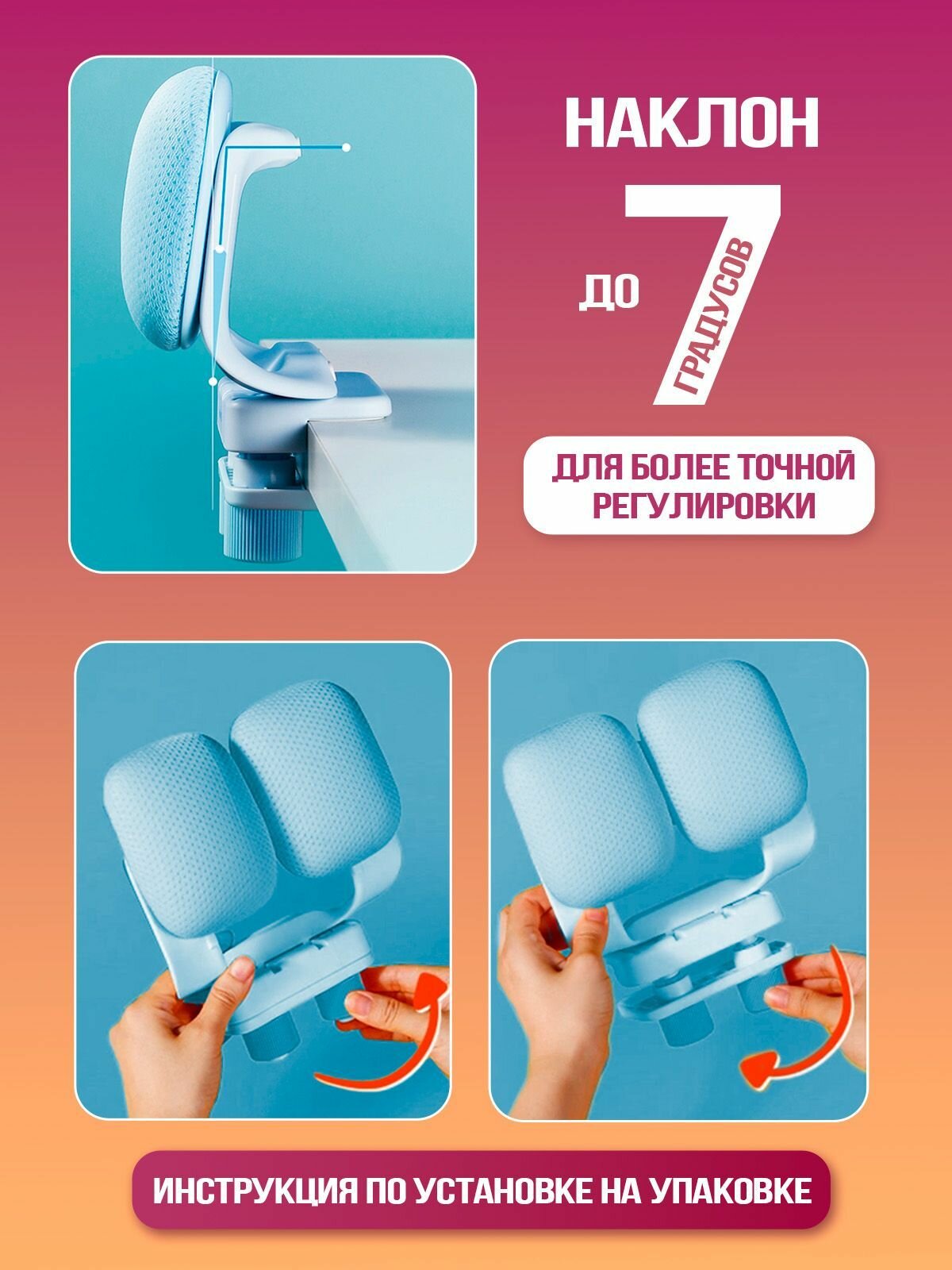 НАКЛОН

ДО 7 ГРАДУСОВ

ДЛЯ БОЛЕЕ ТОЧНОЙ РЕГУЛИРОВКИ

ИНСТРУКЦИЯ ПО УСТАНОВКЕ НА УПАКОВКЕ