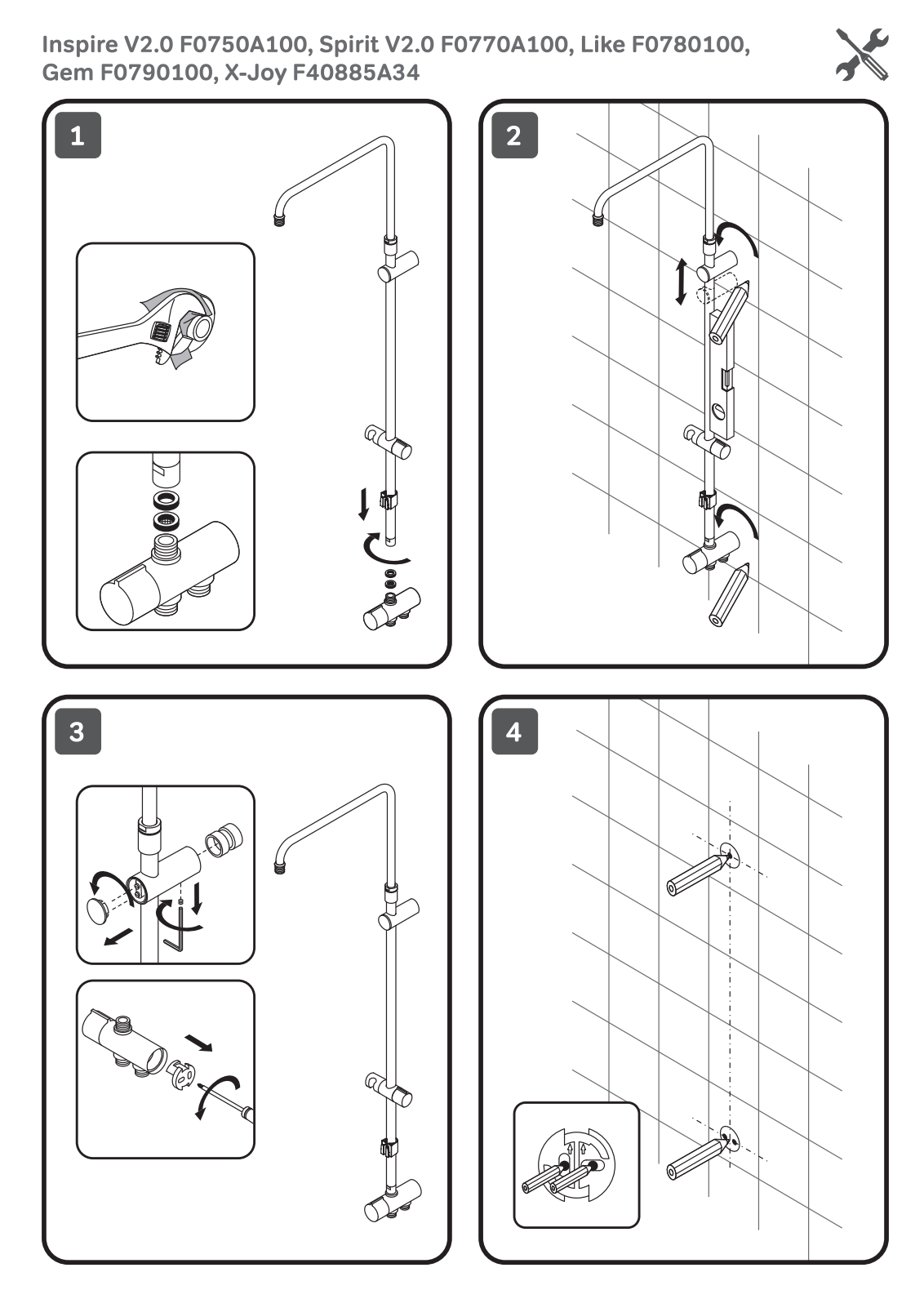 Inspire V2.0 F0750A100, Spirit V2.0 F0770A100, Like F0780100, Gem F0790100, X-Joy F40885A34

1

2

3

4