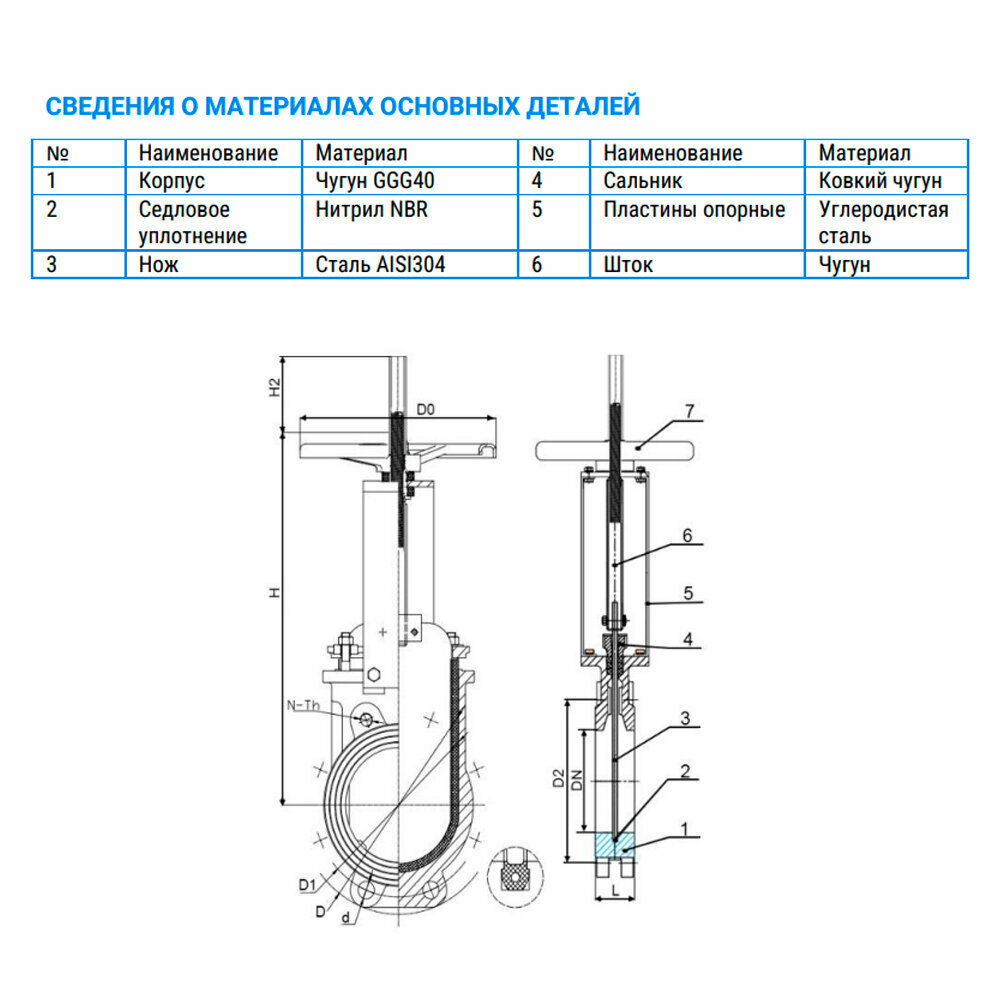 СВЕДЕНИЯ О МАТЕРИАЛАХ ОСНОВНЫХ ДЕТАЛЕЙ

| № | Наименование | Материал | № | Наименование | Материал |
|---|---|---|---|---|---|
| 1 | Корпус | Чугун GGG40 | 4 | Сальник | Ковкий чугун |
| 2 | Седловое уплотнение | Нитрил NBR | 5 | Пластины опорные | Углеродистая сталь |
| 3 | Нож | Сталь AISI304 | 6 | Шток | Чугун |

H2
D0
H
N-Th
D1
D
d
7
6
5
4
3
2
1
D2
DN
L