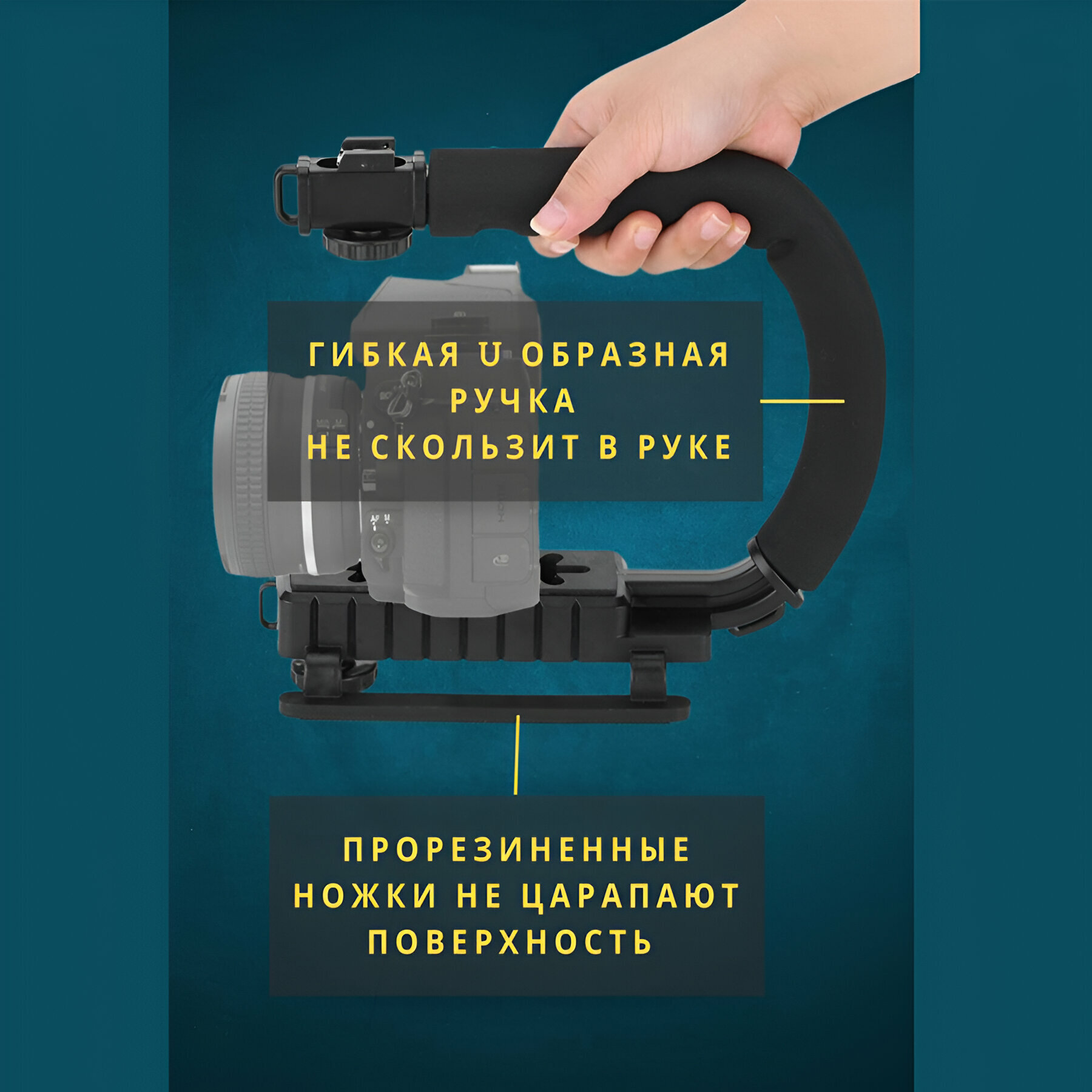 ГИБКАЯ U ОБРАЗНАЯ РУЧКА
НЕ СКОЛЬЗИТ В РУКЕ

ПРОРЕЗИНЕННЫЕ НОЖКИ НЕ ЦАРАПАЮТ ПОВЕРХНОСТЬ