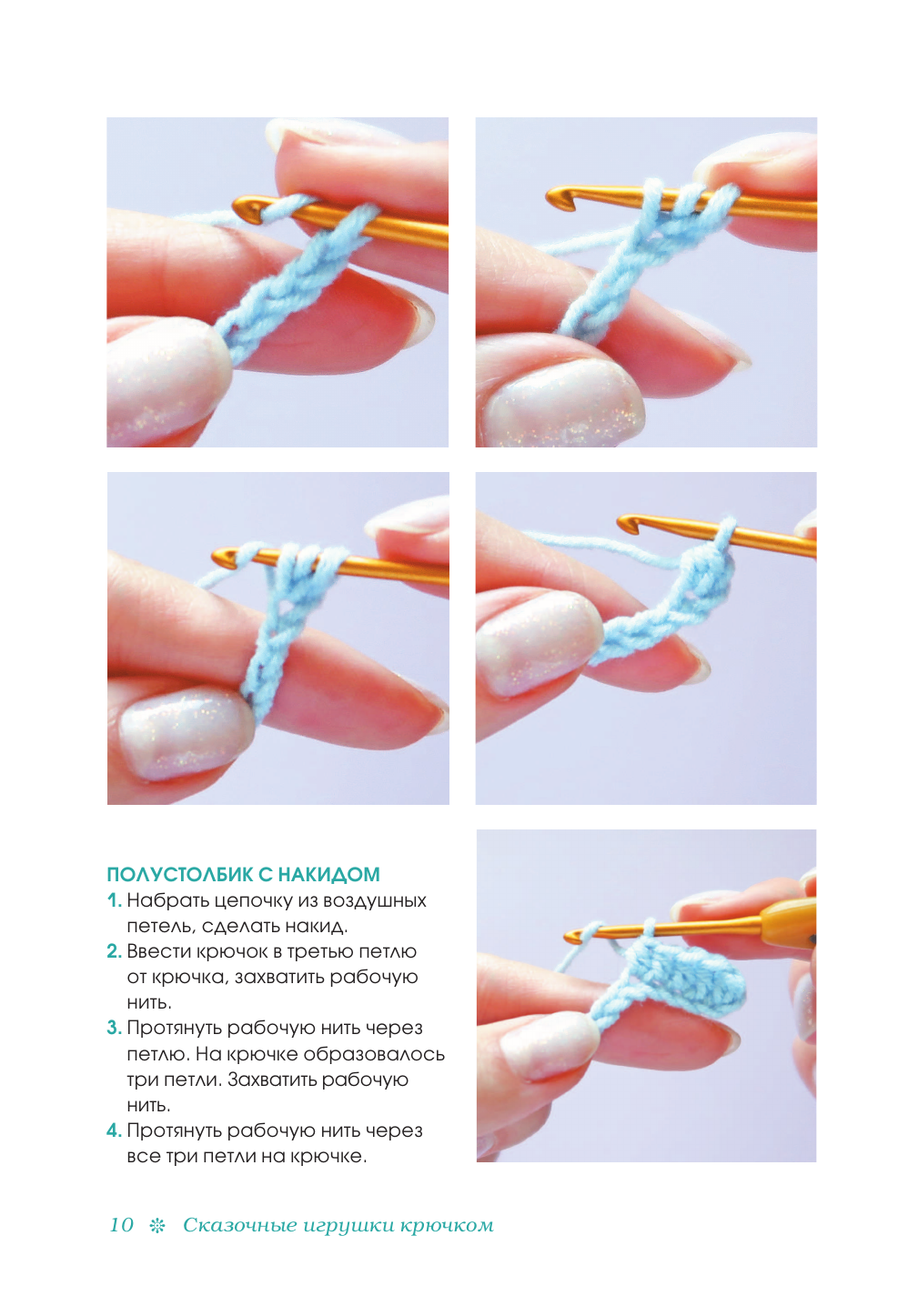 ПОЛУСТОЛБИК С НАКИДОМ

1. Набрать цепочку из воздушных петель, сделать накид.

2. Ввести крючок в третью петлю от крючка, захватить рабочую нить.

3. Протянуть рабочую нить через петлю. На крючке образовалось три петли. Захватить рабочую нить.

4. Протянуть рабочую нить через все три петли на крючке.

10 ❊ Сказочные игрушки крючком