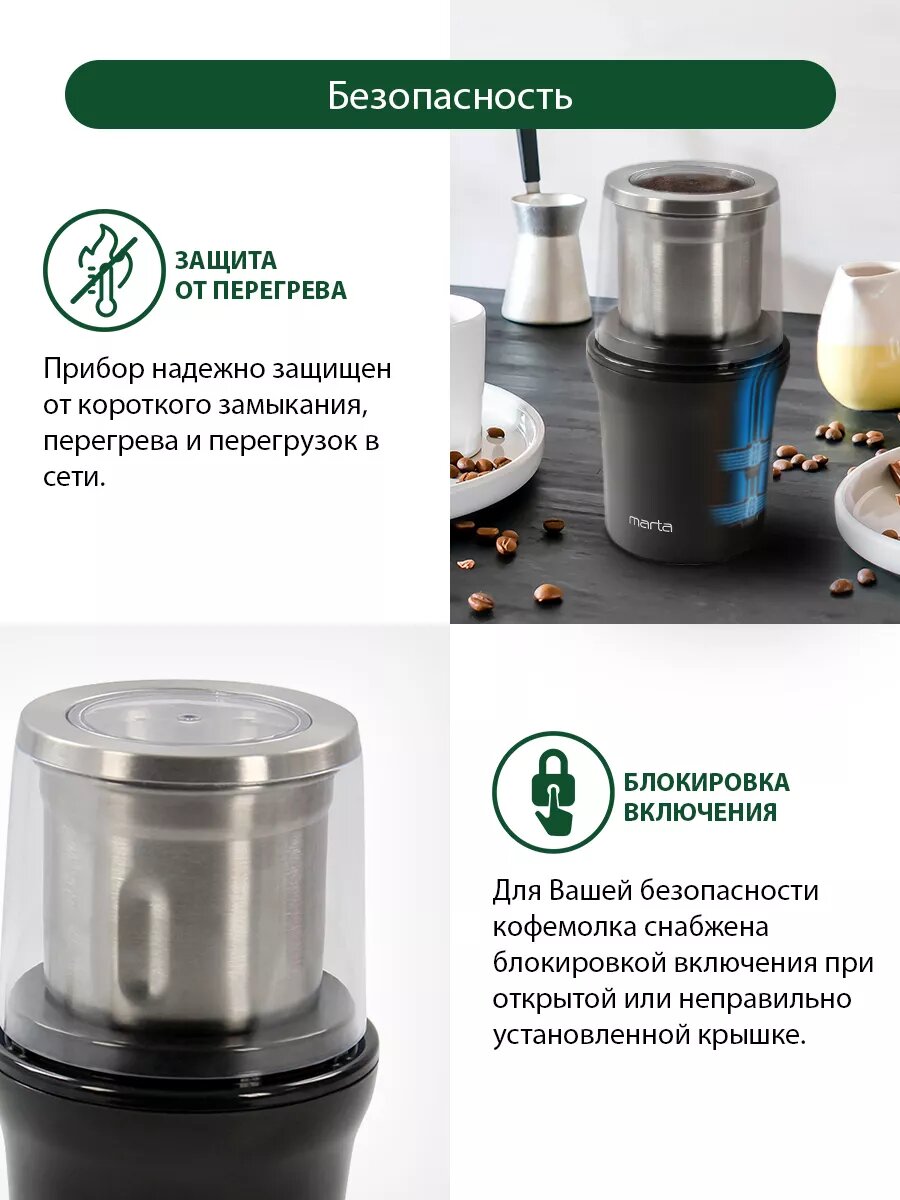 Безопасность

ЗАЩИТА ОТ ПЕРЕГРЕВА

Прибор надежно защищен от короткого замыкания, перегрева и перегрузок в сети.

marta

БЛОКИРОВКА ВКЛЮЧЕНИЯ

Для Вашей безопасности кофемолка снабжена блокировкой включения при открытой или неправильно установленной крышке.