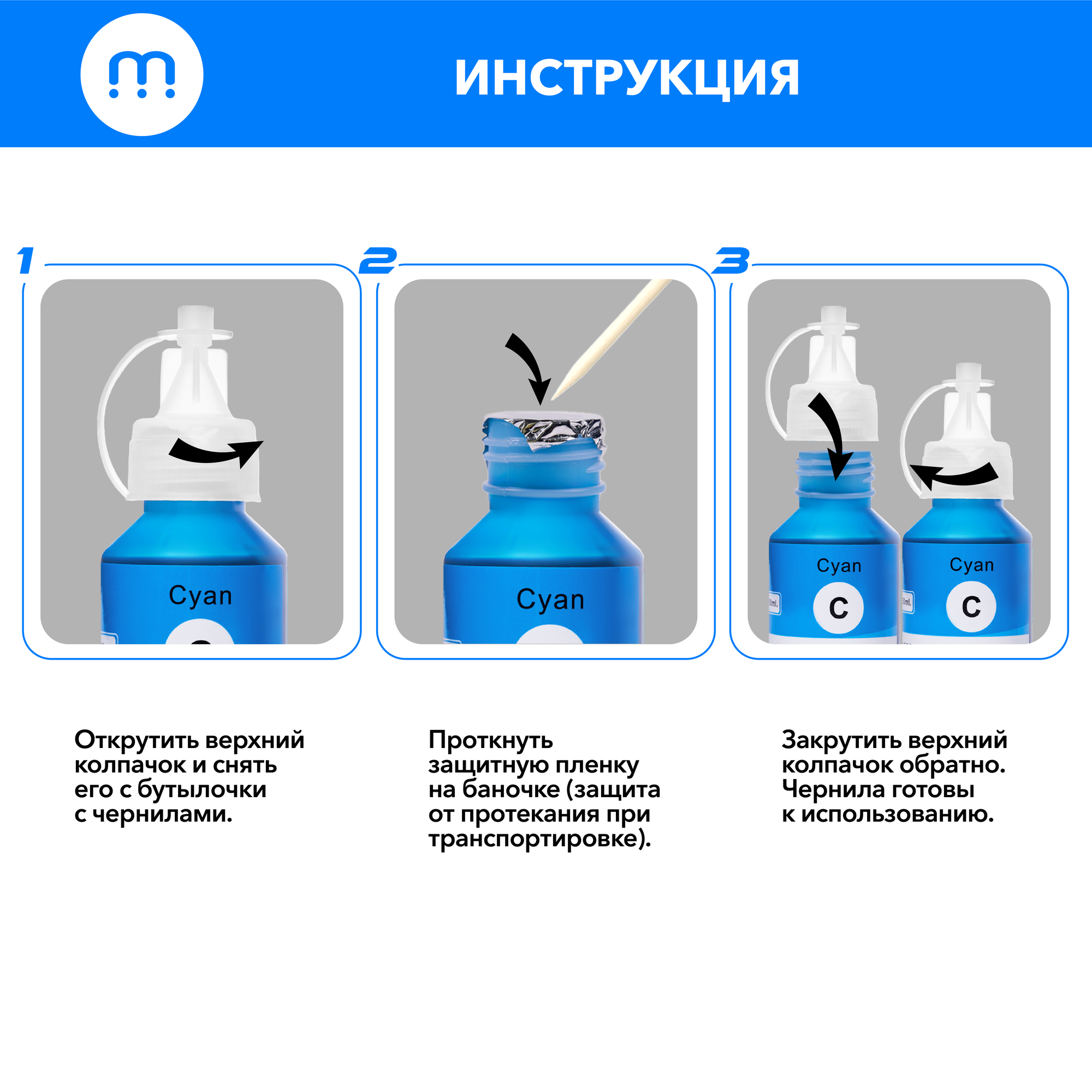 ИНСТРУКЦИЯ

1

Cyan

2

Cyan

3

Cyan

C

Cyan

C

Открутить верхний колпачок и снять его с бутылочки с чернилами.

Проткнуть защитную пленку на баночке (защита от протекания при транспортировке).

Закрутить верхний колпачок обратно. Чернила готовы к использованию.