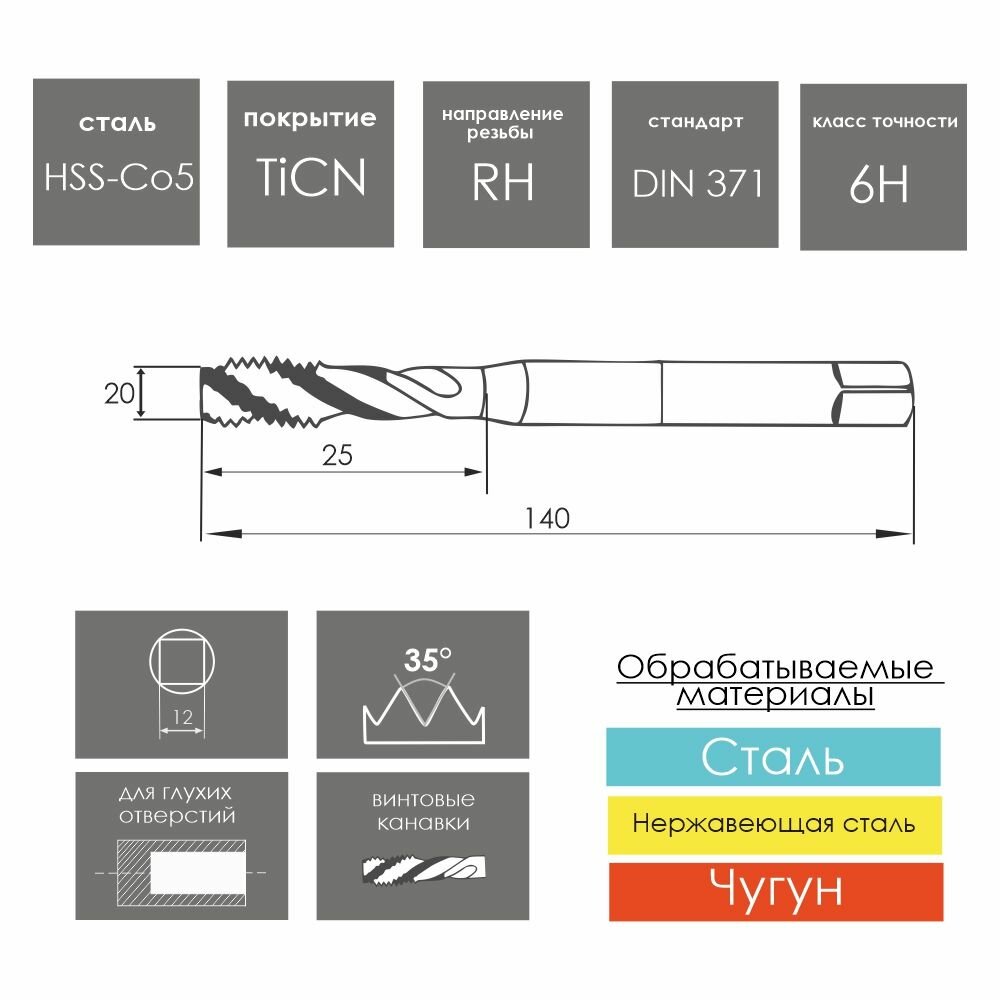 сталь
HSS-Co5

покрытие
TiCN

направление резьбы
RH

стандарт
DIN 371

класс точности
6H

20
25
140

12

35°

для глухих отверстий

винтовые канавки

Обрабатываемые материалы

Сталь

Нержавеющая сталь

Чугун