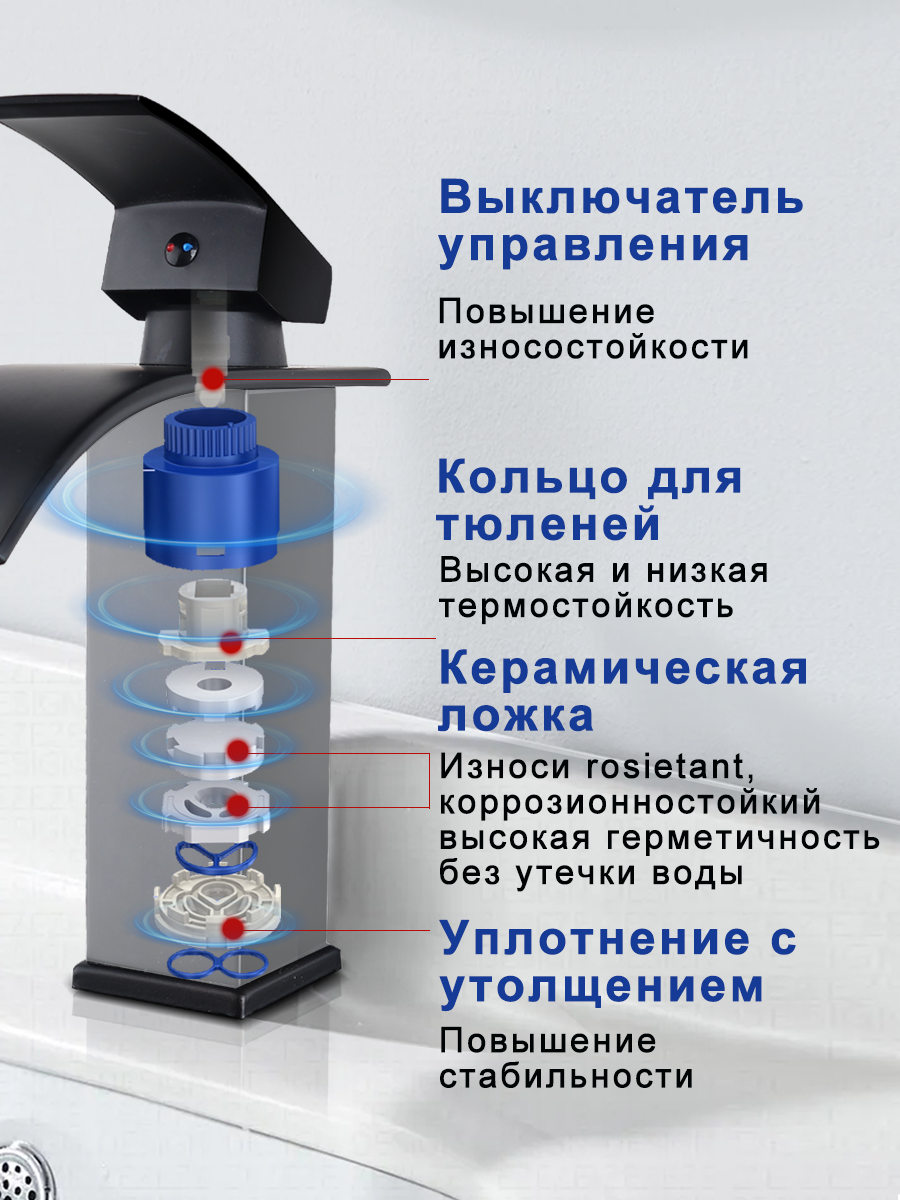 Выключатель управления

Повышение износостойкости

Кольцо для тюленей

Высокая и низкая термостойкость

Керамическая ложка

Износи rosietant, коррозионностойкий высокая герметичность без утечки воды

Уплотнение с утолщением

Повышение стабильности