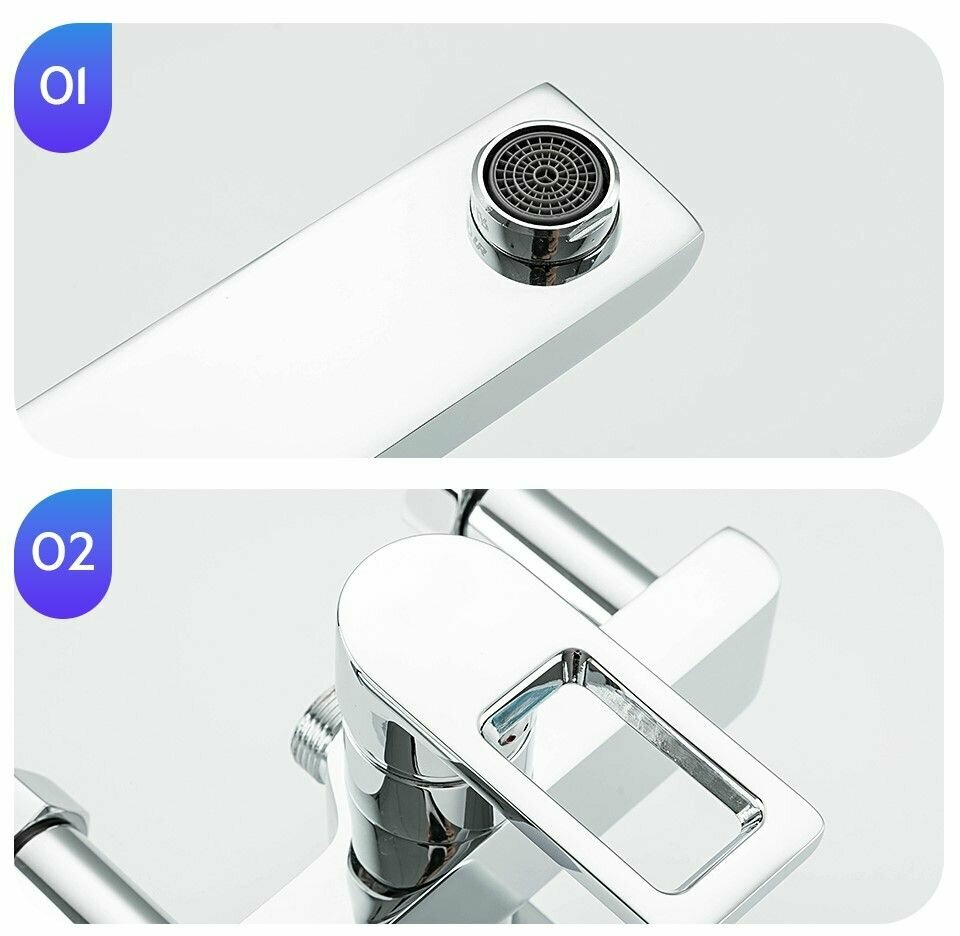 01

02