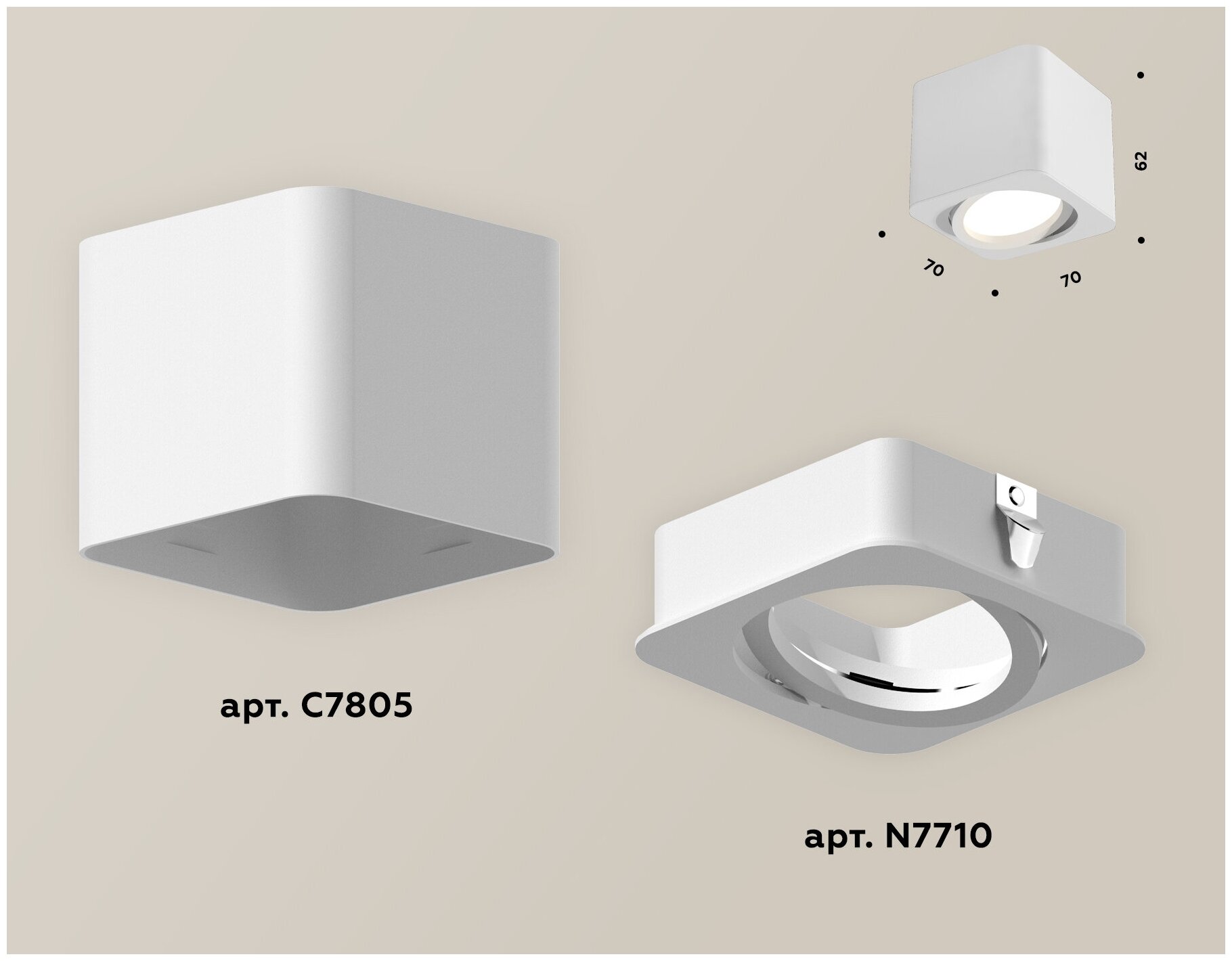 62

70

70

арт. C7805

арт. N7710