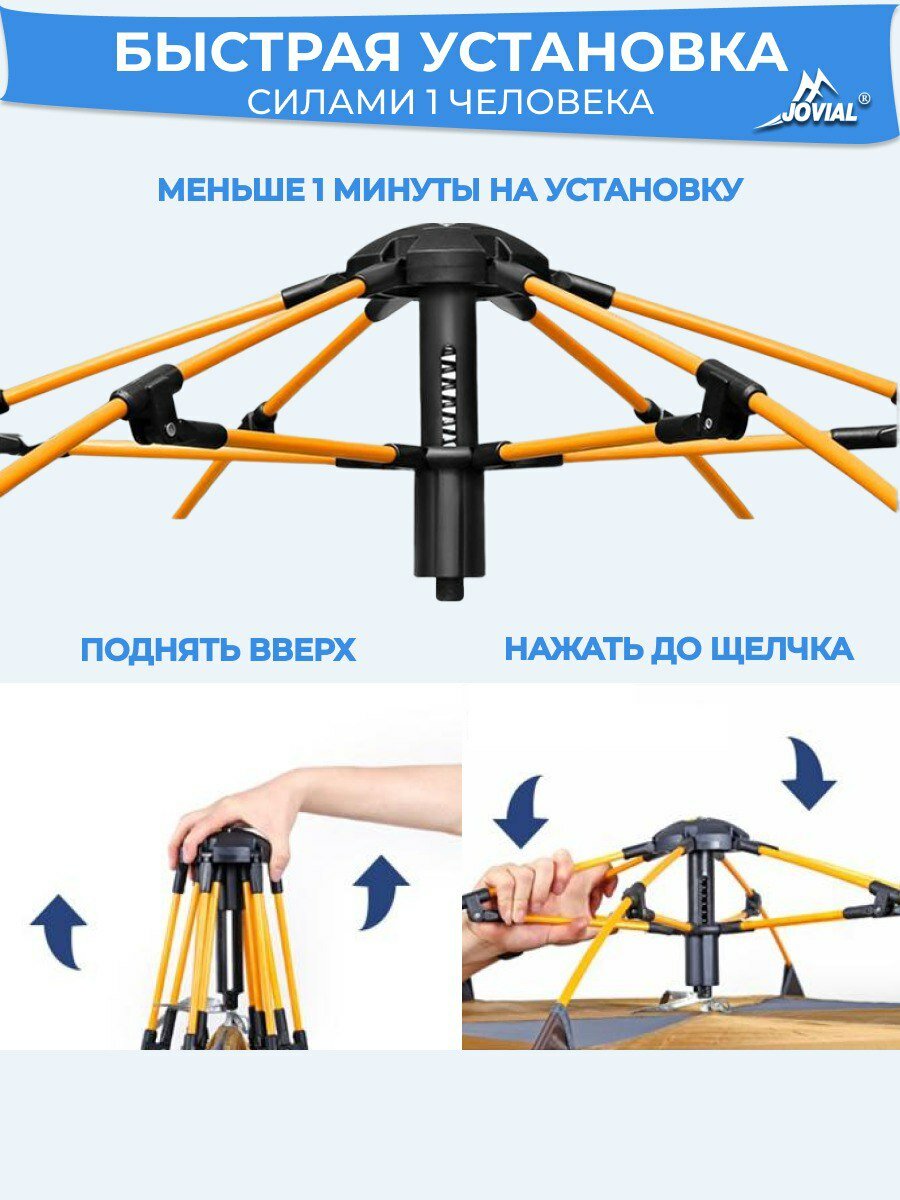 БЫСТРАЯ УСТАНОВКА
СИЛАМИ 1 ЧЕЛОВЕКА

JOVIAL®

МЕНЬШЕ 1 МИНУТЫ НА УСТАНОВКУ

ПОДНЯТЬ ВВЕРХ

НАЖАТЬ ДО ЩЕЛЧКА