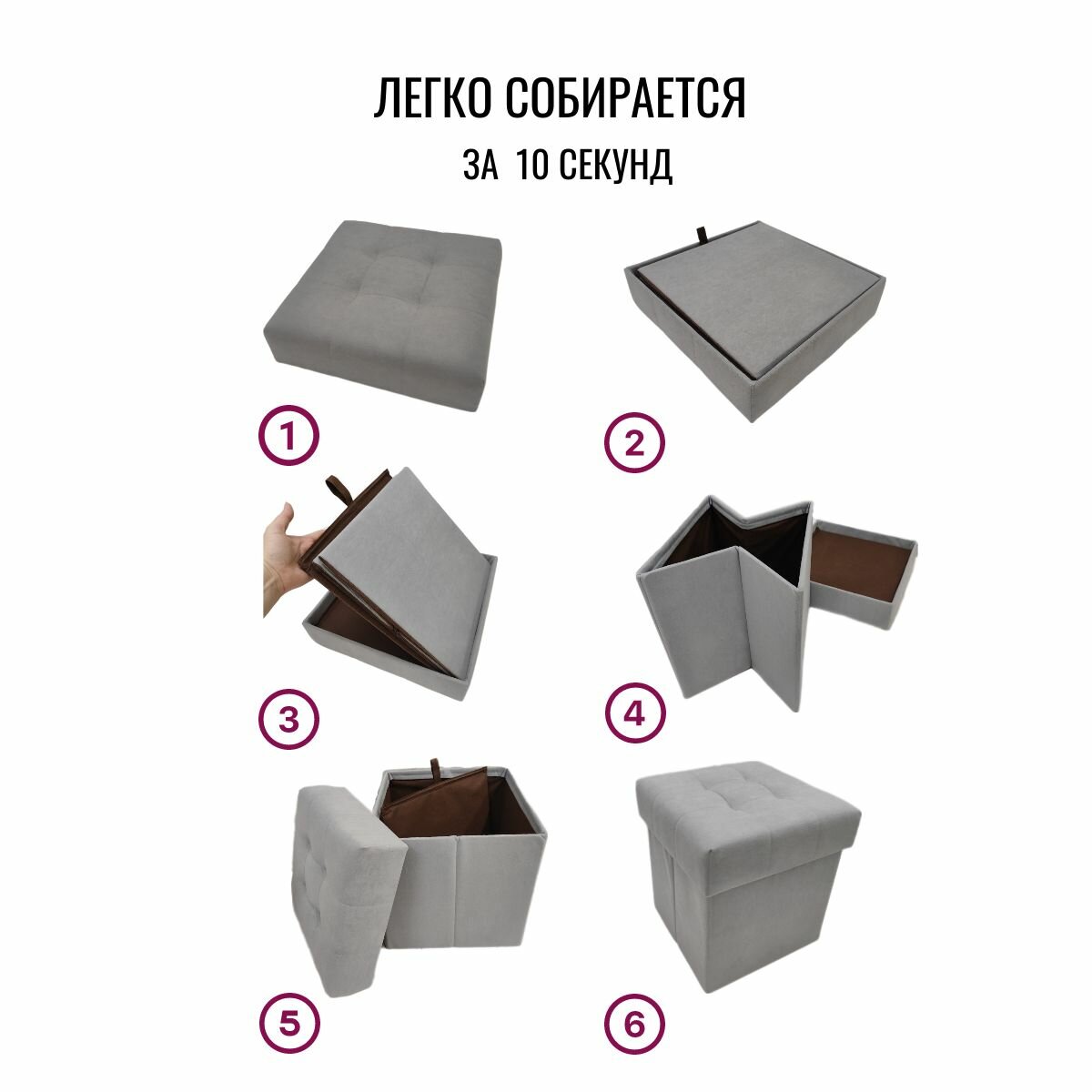 ЛЕГКО СОБИРАЕТСЯ
ЗА 10 СЕКУНД

1

2

3

4

5

6