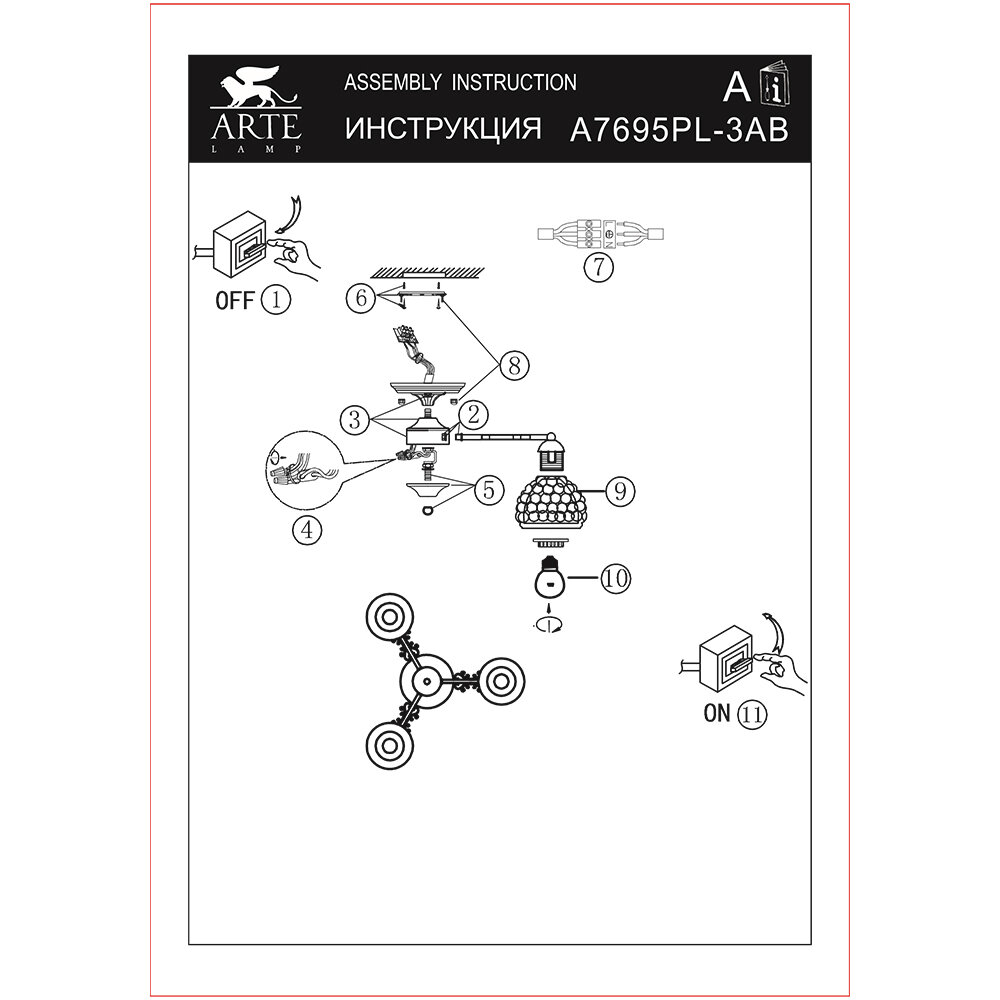 ARTE
LAMP

ASSEMBLY INSTRUCTION
ИНСТРУКЦИЯ A7695PL-3AB

A i

OFF ①

⑥
⑦
⑧
③
②
④
⑤
⑨
⑩

ON ⑪