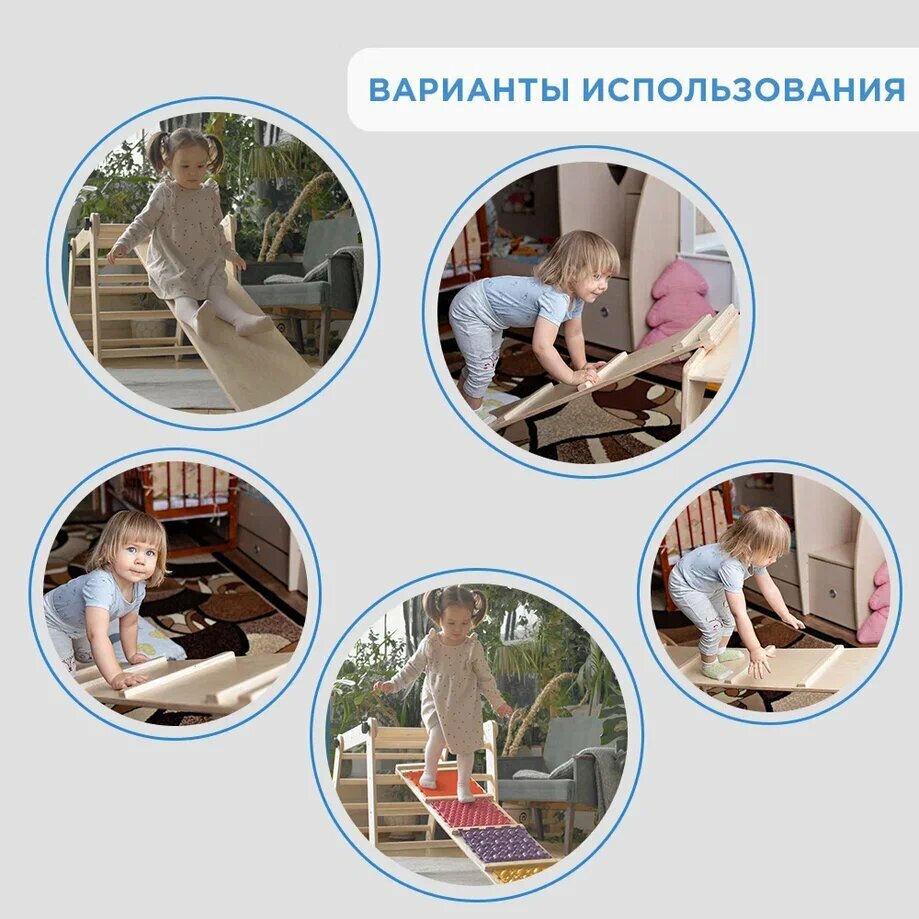 ВАРИАНТЫ ИСПОЛЬЗОВАНИЯ