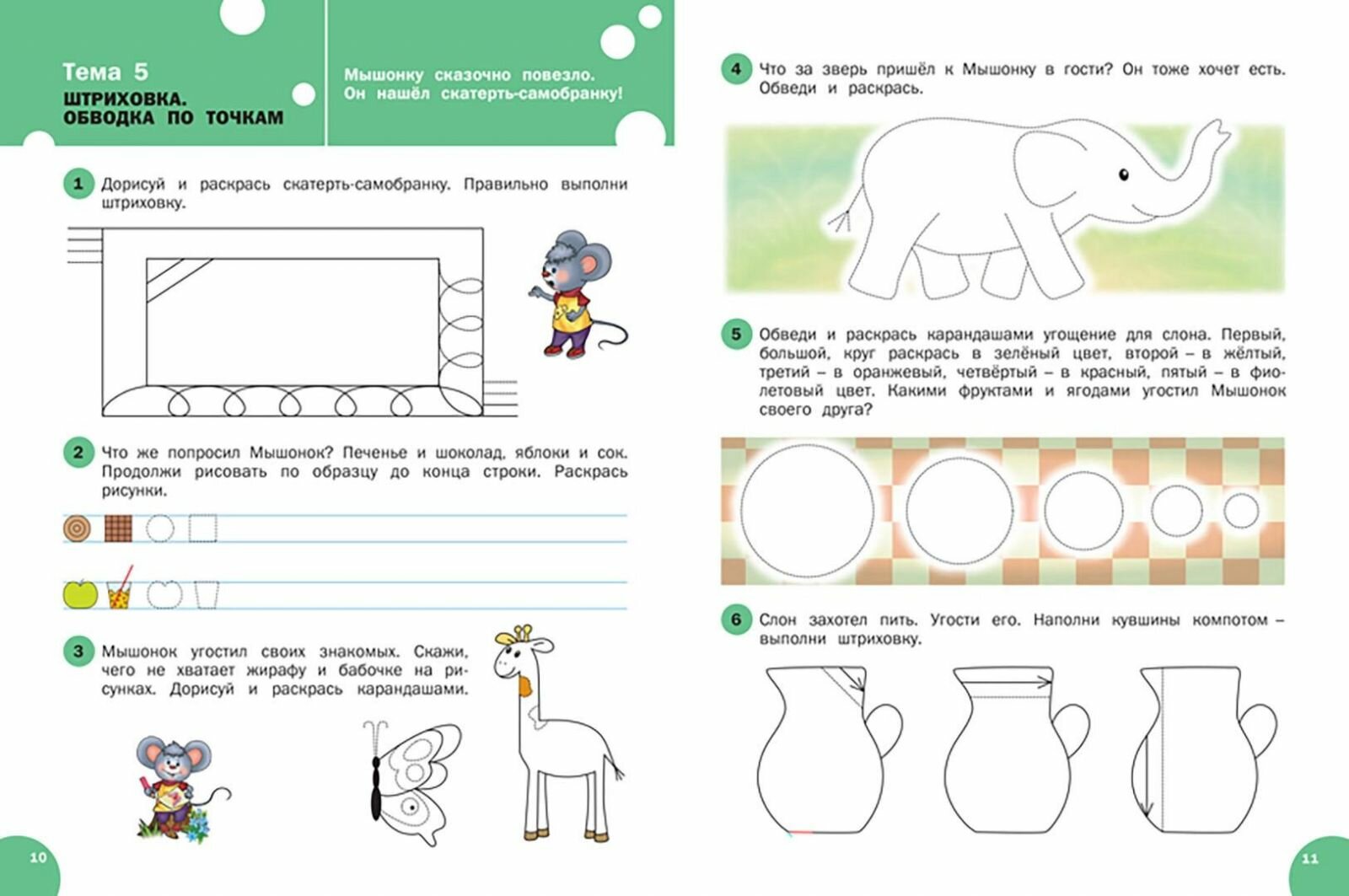 Тема 5
ШТРИХОВКА. ОБВОДКА ПО ТОЧКАМ

Мышонку сказочно повезло. Он нашёл скатерть-самобранку!

1 Дорисуй и раскрась скатерть-самобранку. Правильно выполни штриховку.

2 Что же попросил Мышонок? Печенье и шоколад, яблоки и сок. Продолжи рисовать по образцу до конца строки. Раскрась рисунки.

3 Мышонок угостил своих знакомых. Скажи, чего не хватает жирафу и бабочке на рисунках. Дорисуй и раскрась карандашами.

10

4 Что за зверь пришёл к Мышонку в гости? Он тоже хочет есть. Обведи и раскрась.

5 Обведи и раскрась карандашами угощение для слона. Первый, большой, круг раскрась в зелёный цвет, второй – в жёлтый, третий – в оранжевый, четвёртый – в красный, пятый – в фиолетовый цвет. Какими фруктами и ягодами угостил Мышонок своего друга?

6 Слон захотел пить. Угости его. Наполни кувшины компотом – выполни штриховку.

11