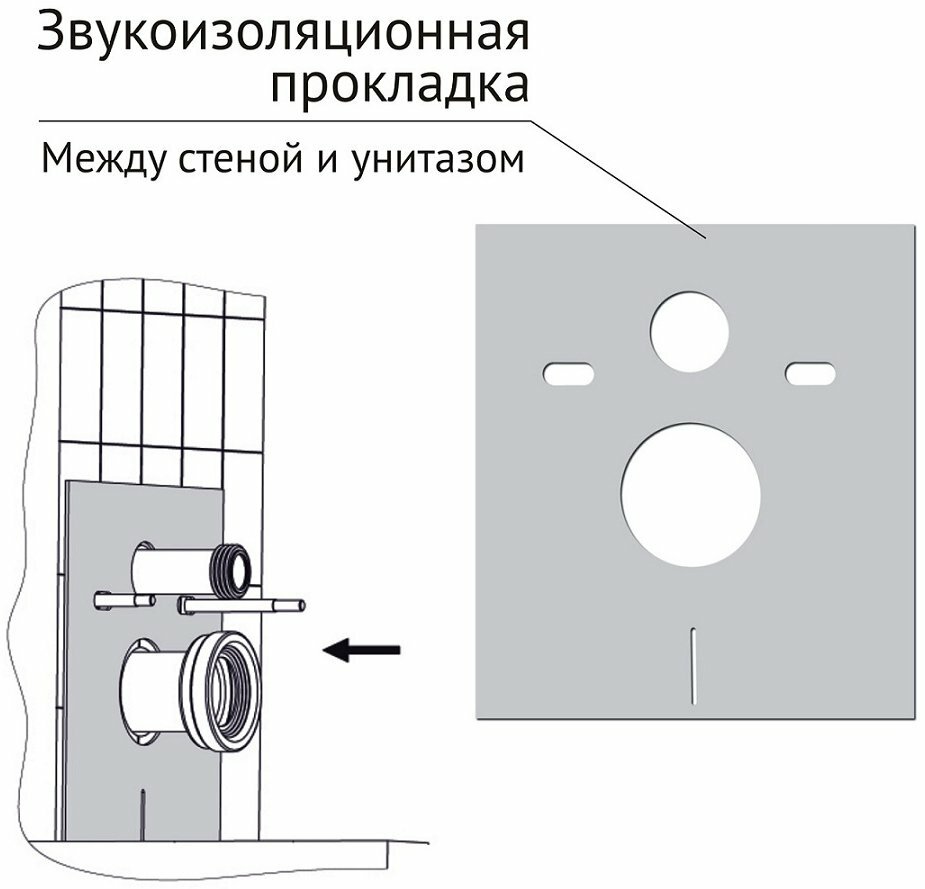 Звукоизоляционная прокладка

Между стеной и унитазом