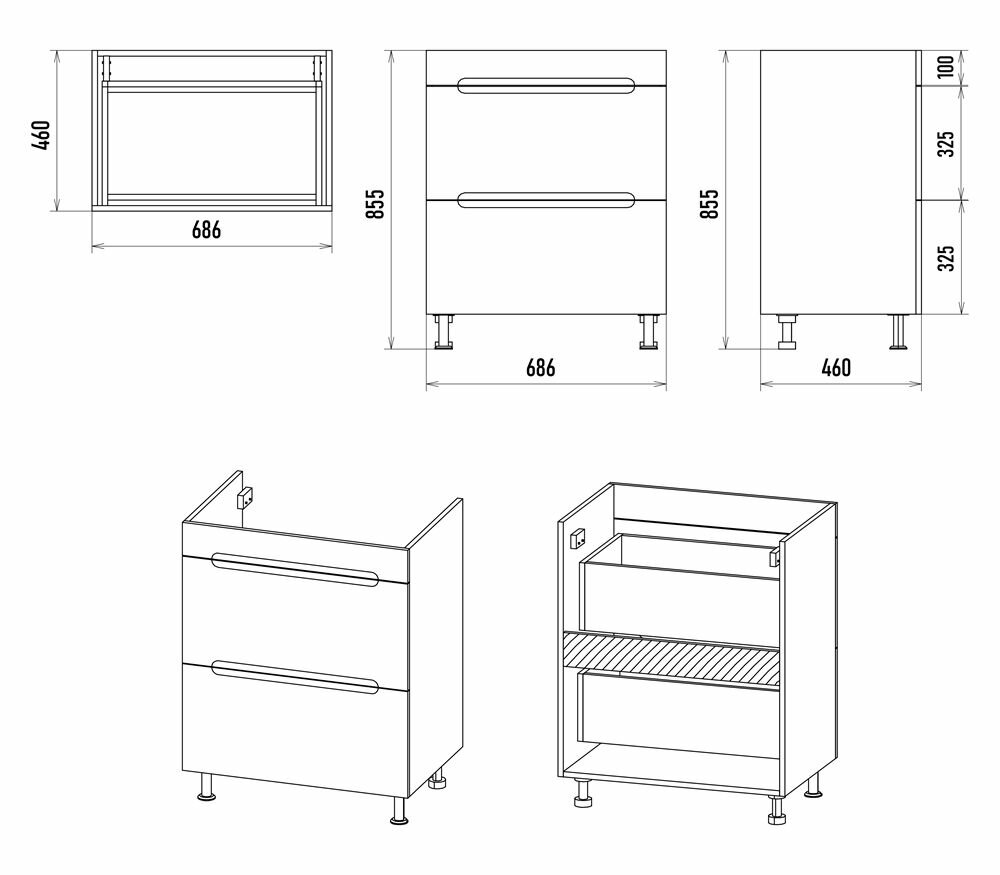 460
686
855
686
855
100
325
325
460