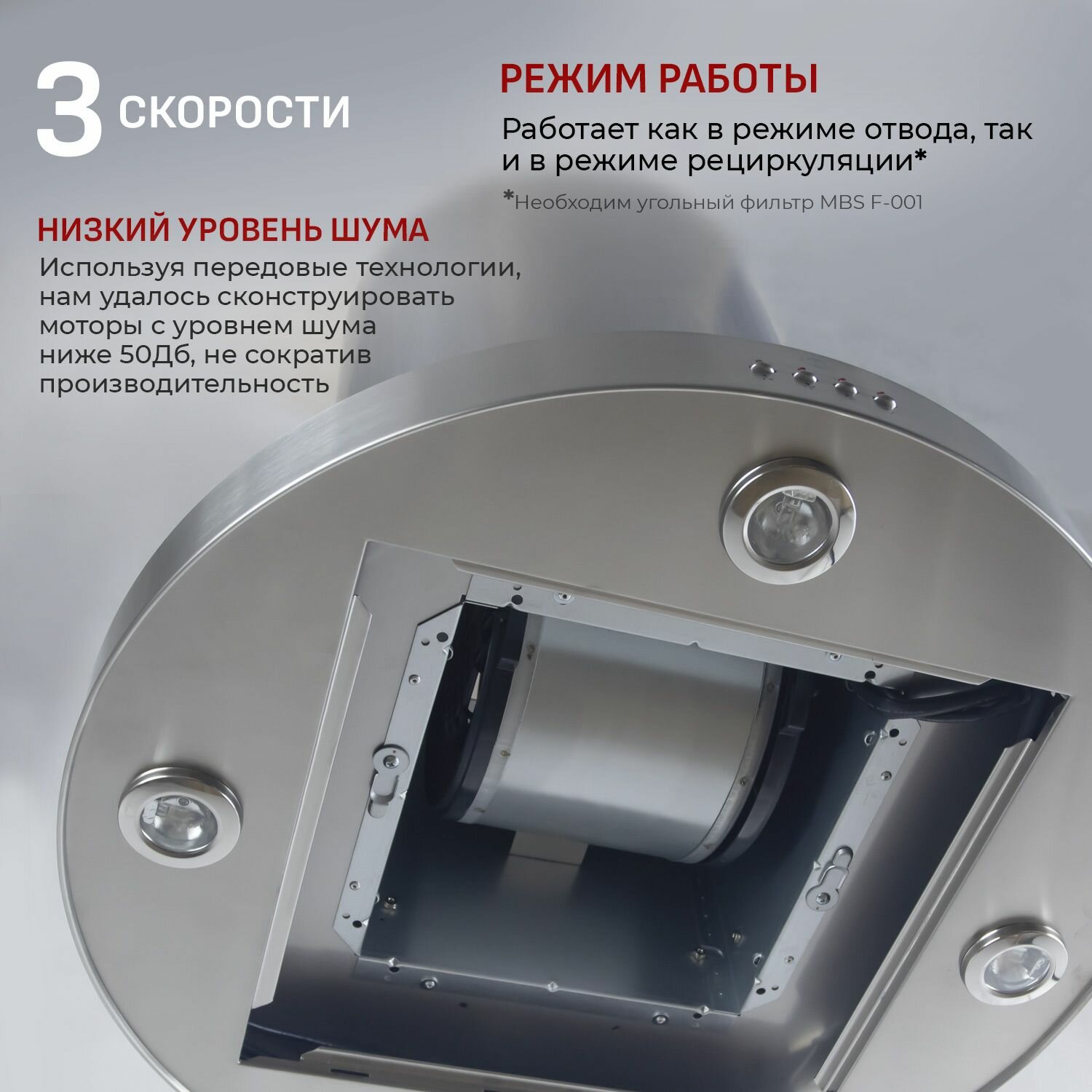 3 СКОРОСТИ

РЕЖИМ РАБОТЫ

Работает как в режиме отвода, так и в режиме рециркуляции*

*Необходим угольный фильтр MBS F-001

НИЗКИЙ УРОВЕНЬ ШУМА

Используя передовые технологии, нам удалось сконструировать моторы с уровнем шума ниже 50Дб, не сократив производительность