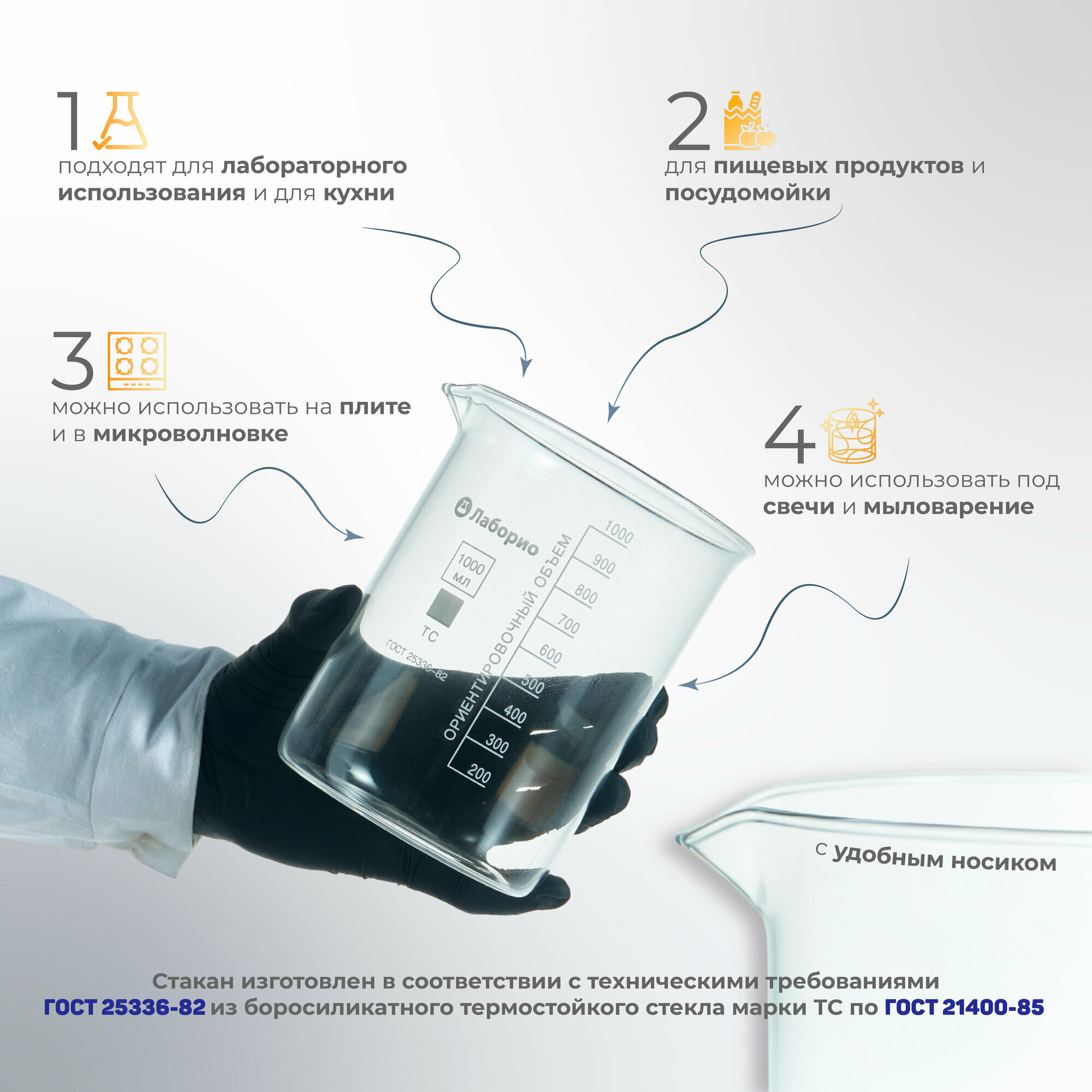 1

подходят для лабораторного использования и для кухни

2

для пищевых продуктов и посудомойки

3

можно использовать на плите и в микроволновке

4

можно использовать под свечи и мыловарение

Лаборио

1000 мл

ТС

ГОСТ 25336-82

ОРИЕНТИРОВОЧНЫЙ ОБЪЕМ

1000
900
800
700
600
500
400
300
200

с удобным носиком

Стакан изготовлен в соответствии с техническими требованиями ГОСТ 25336-82 из боросиликатного термостойкого стекла марки ТС по ГОСТ 21400-85