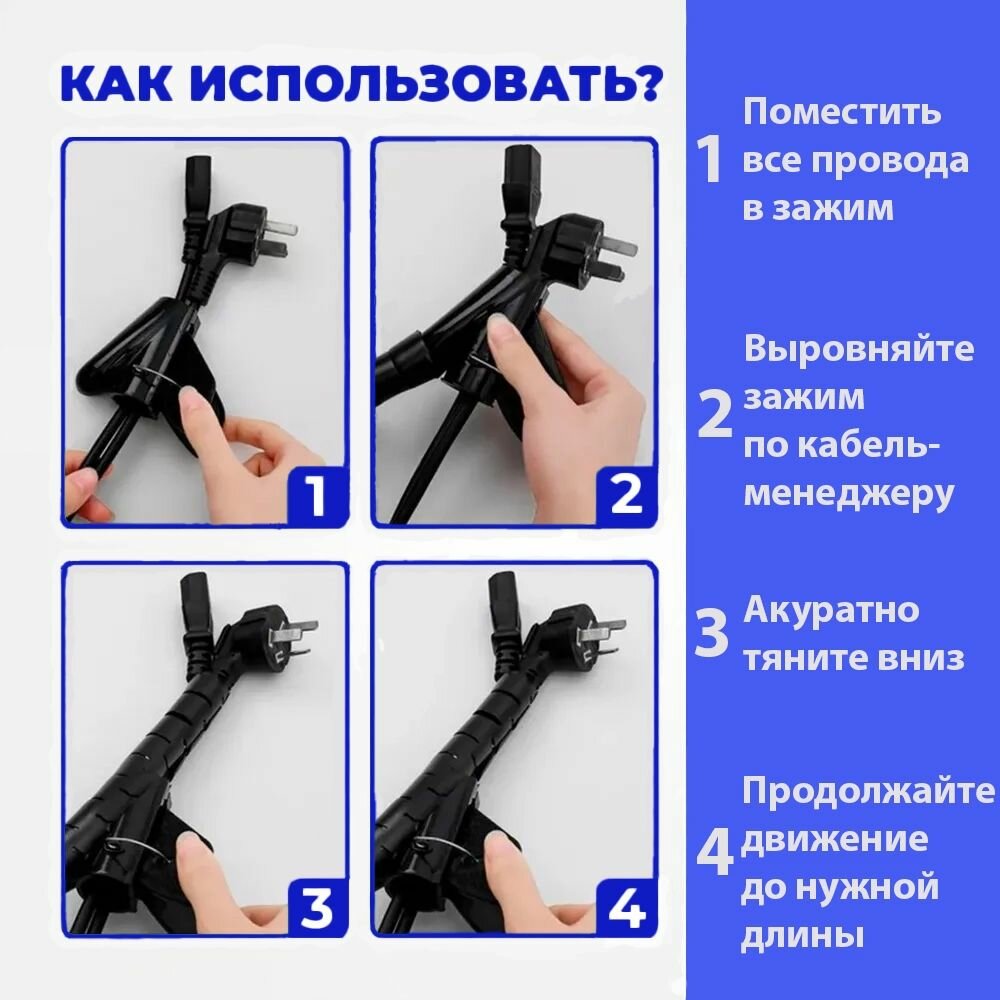 КАК ИСПОЛЬЗОВАТЬ?

1

2

3

4

1 Поместить все провода в зажим

2 Выровняйте зажим по кабель-менеджеру

3 Акуратно тяните вниз

4 Продолжайте движение до нужной длины