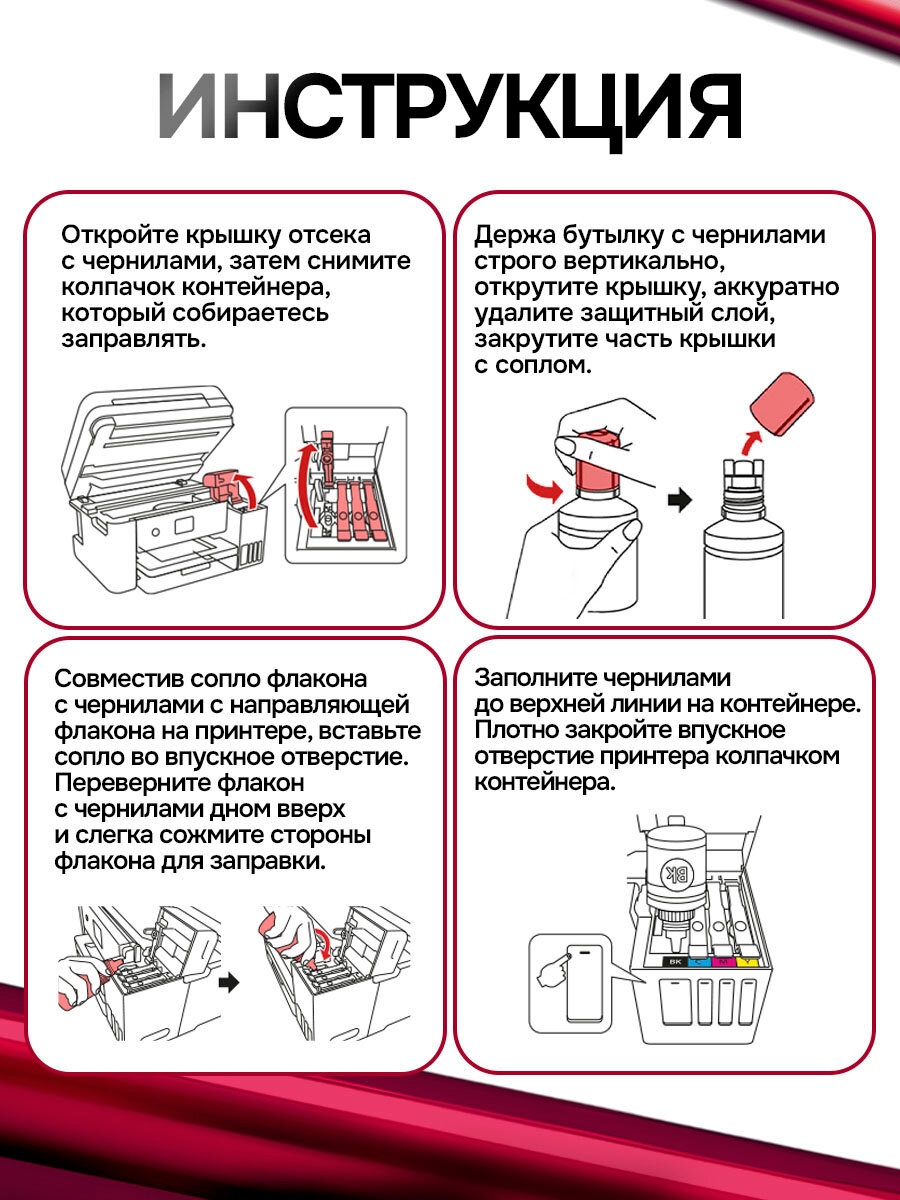 ИНСТРУКЦИЯ

Откройте крышку отсека с чернилами, затем снимите колпачок контейнера, который собираетесь заправлять.

Держа бутылку с чернилами строго вертикально, открутите крышку, аккуратно удалите защитный слой, закрутите часть крышки с соплом.

Совместив сопло флакона с чернилами с направляющей флакона на принтере, вставьте сопло во впускное отверстие. Переверните флакон с чернилами дном вверх и слегка сожмите стороны флакона для заправки.

Заполните чернилами до верхней линии на контейнере. Плотно закройте впускное отверстие принтера колпачком контейнера.

BK

BK C M Y