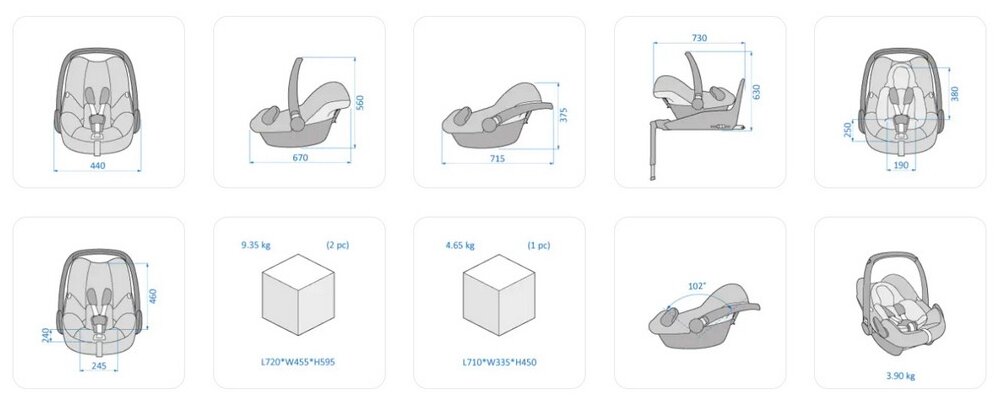 440

560
670

375
715

730
630

380
250
190

460
240
245

9.35 kg (2 pc)
L720*W455*H595

4.65 kg (1 pc)
L710*W335*H450

102°

3.90 kg