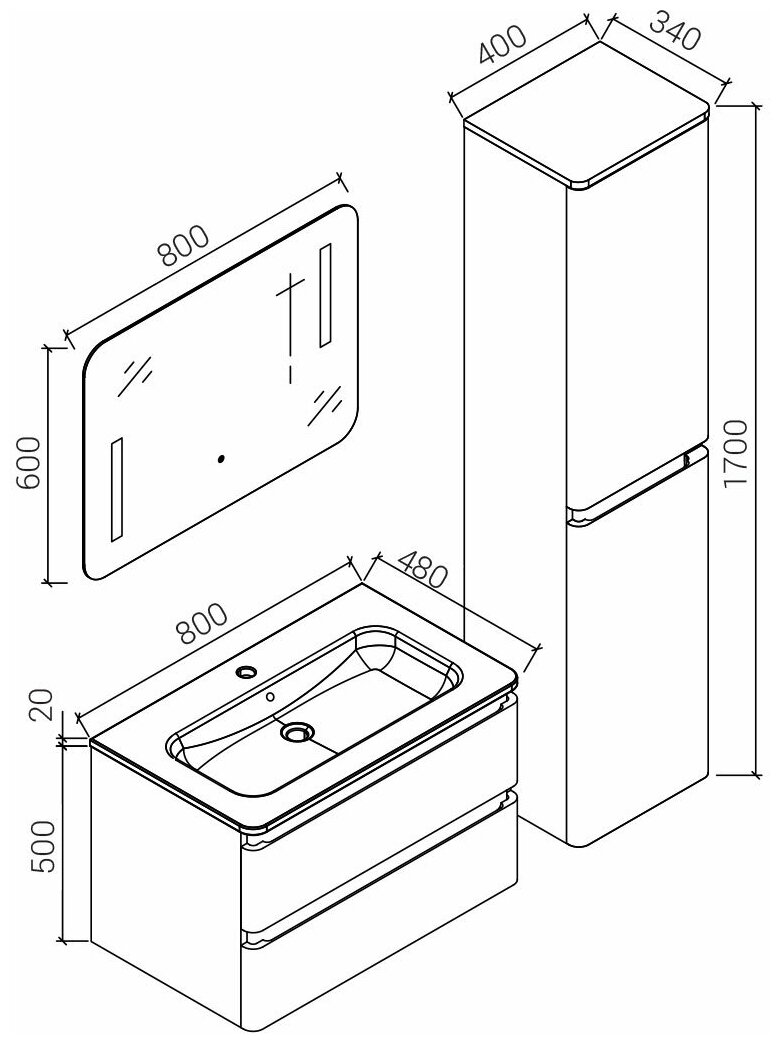 400
340
800
600
1700
800
480
20
500