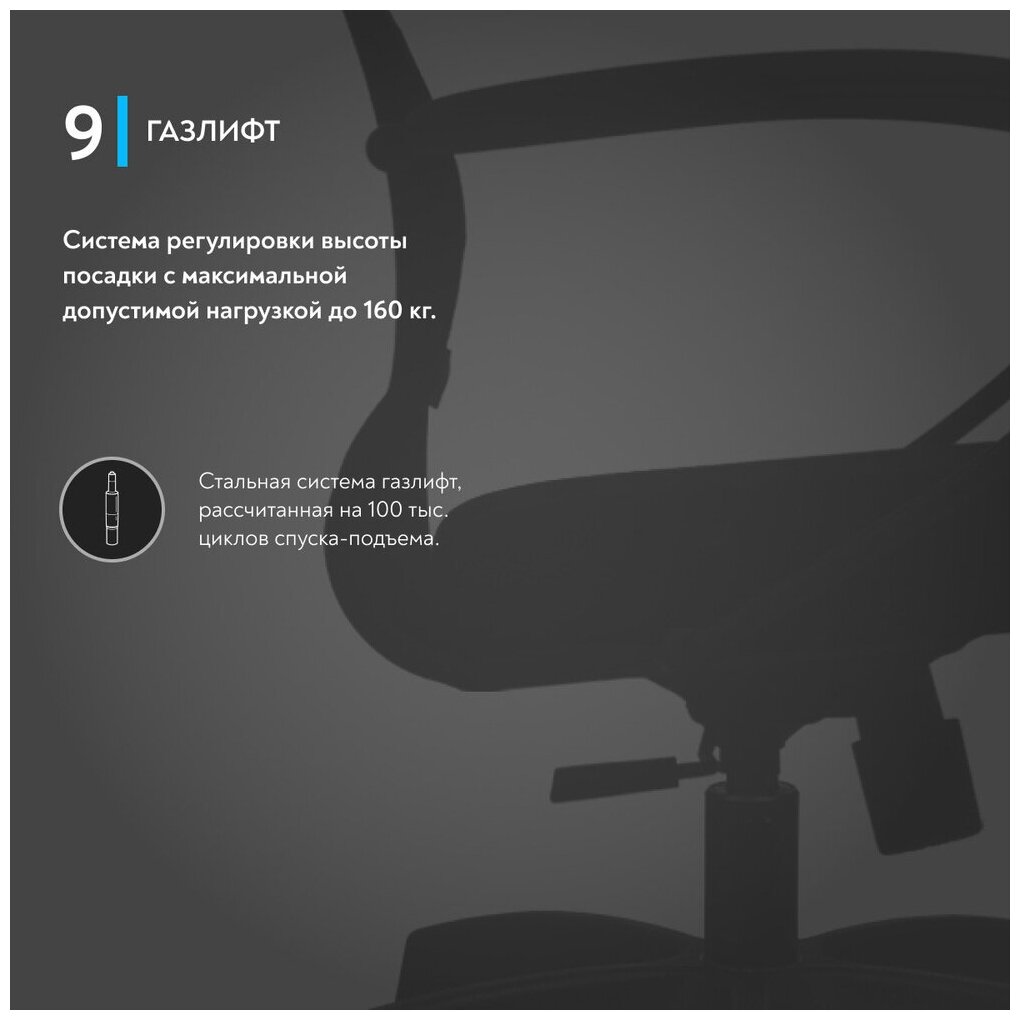 9 ГАЗЛИФТ

Система регулировки высоты посадки с максимальной допустимой нагрузкой до 160 кг.

Стальная система газлифт, рассчитанная на 100 тыс. циклов спуска-подъема.