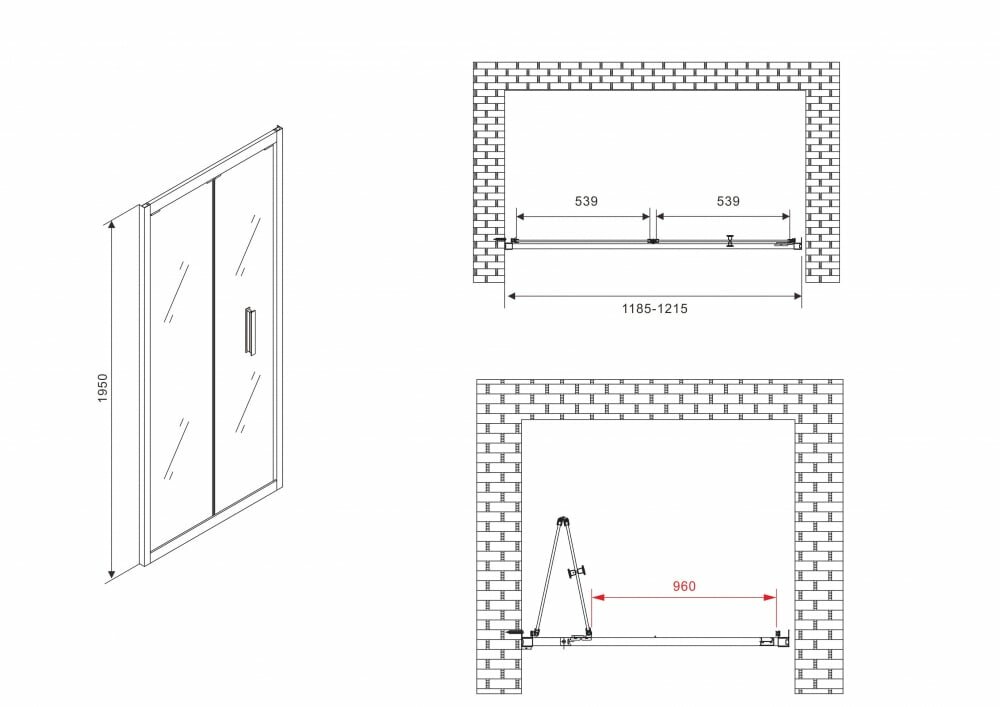 1950

539

539

1185-1215

960