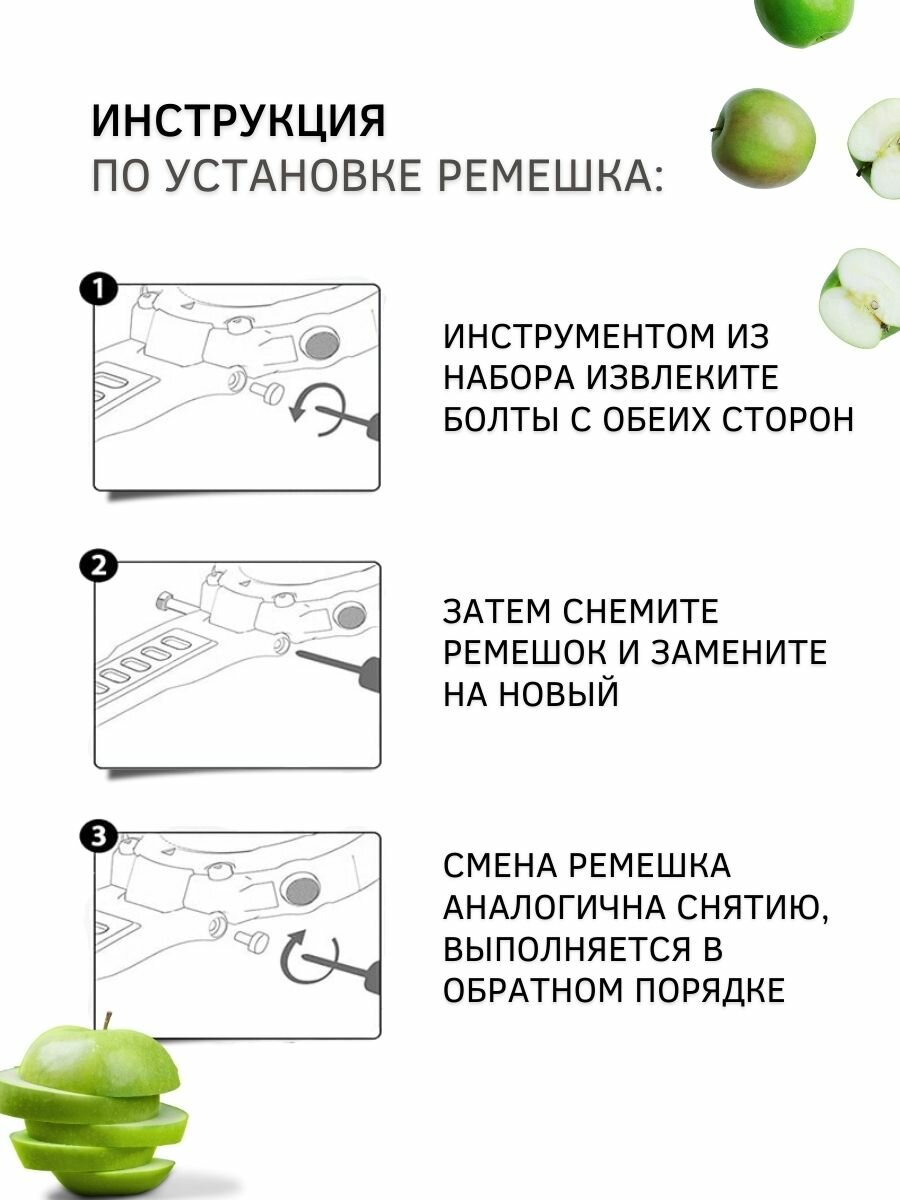 ИНСТРУКЦИЯ
ПО УСТАНОВКЕ РЕМЕШКА:

1

ИНСТРУМЕНТОМ ИЗ НАБОРА ИЗВЛЕКИТЕ БОЛТЫ С ОБЕИХ СТОРОН

2

ЗАТЕМ СНЕМИТЕ РЕМЕШОК И ЗАМЕНИТЕ НА НОВЫЙ

3

СМЕНА РЕМЕШКА АНАЛОГИЧНА СНЯТИЮ, ВЫПОЛНЯЕТСЯ В ОБРАТНОМ ПОРЯДКЕ