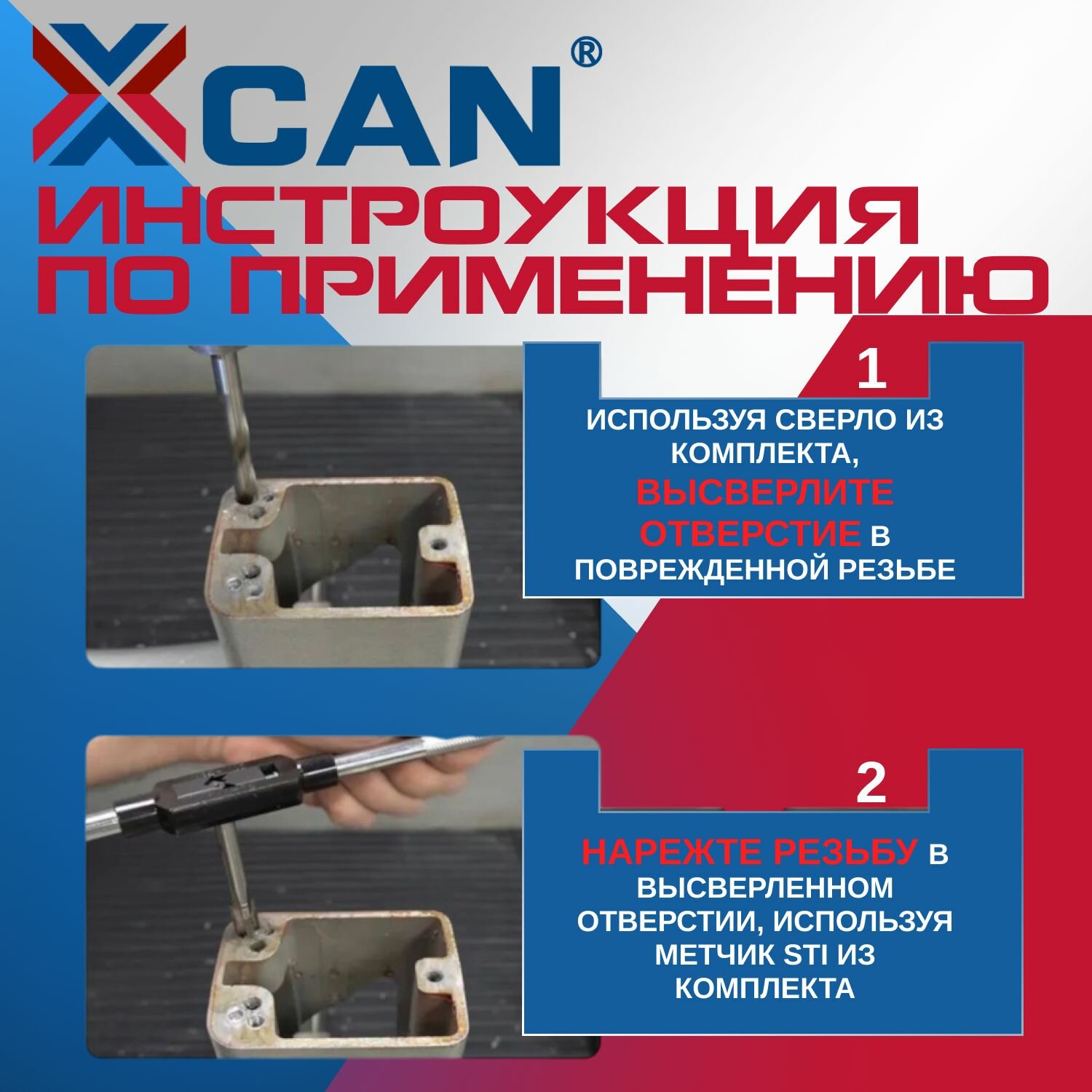 XCAN®

ИНСТРОУКЦИЯ ПО ПРИМЕНЕНИЮ

1

ИСПОЛЬЗУЯ СВЕРЛО ИЗ КОМПЛЕКТА, ВЫСВЕРЛИТЕ ОТВЕРСТИЕ В ПОВРЕЖДЕННОЙ РЕЗЬБЕ

2

НАРЕЖТЕ РЕЗЬБУ В ВЫСВЕРЛЕННОМ ОТВЕРСТИИ, ИСПОЛЬЗУЯ МЕТЧИК STI ИЗ КОМПЛЕКТА