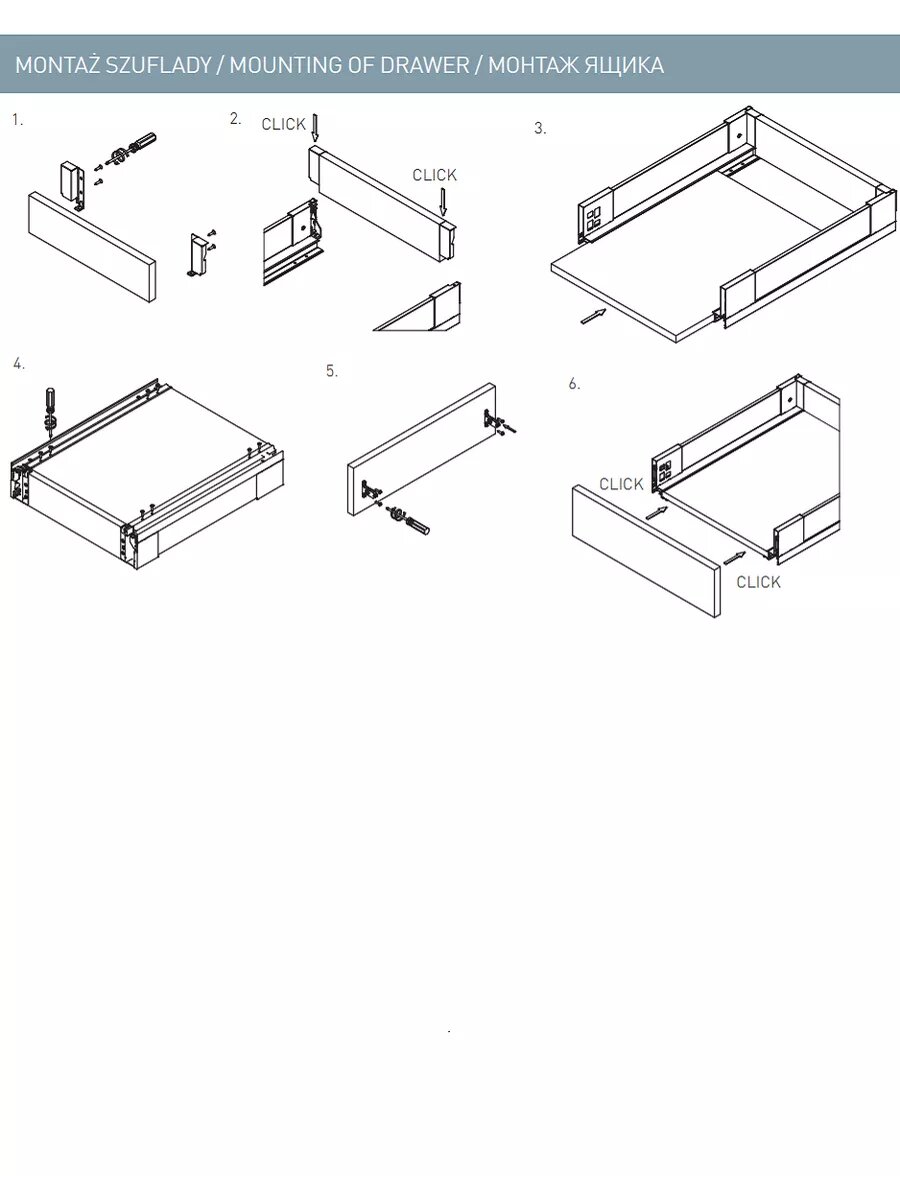 MONTAŻ SZUFLADY / MOUNTING OF DRAWER / МОНТАЖ ЯЩИКА

1.

2.

CLICK

CLICK

3.

4.

5.

6.

CLICK

CLICK