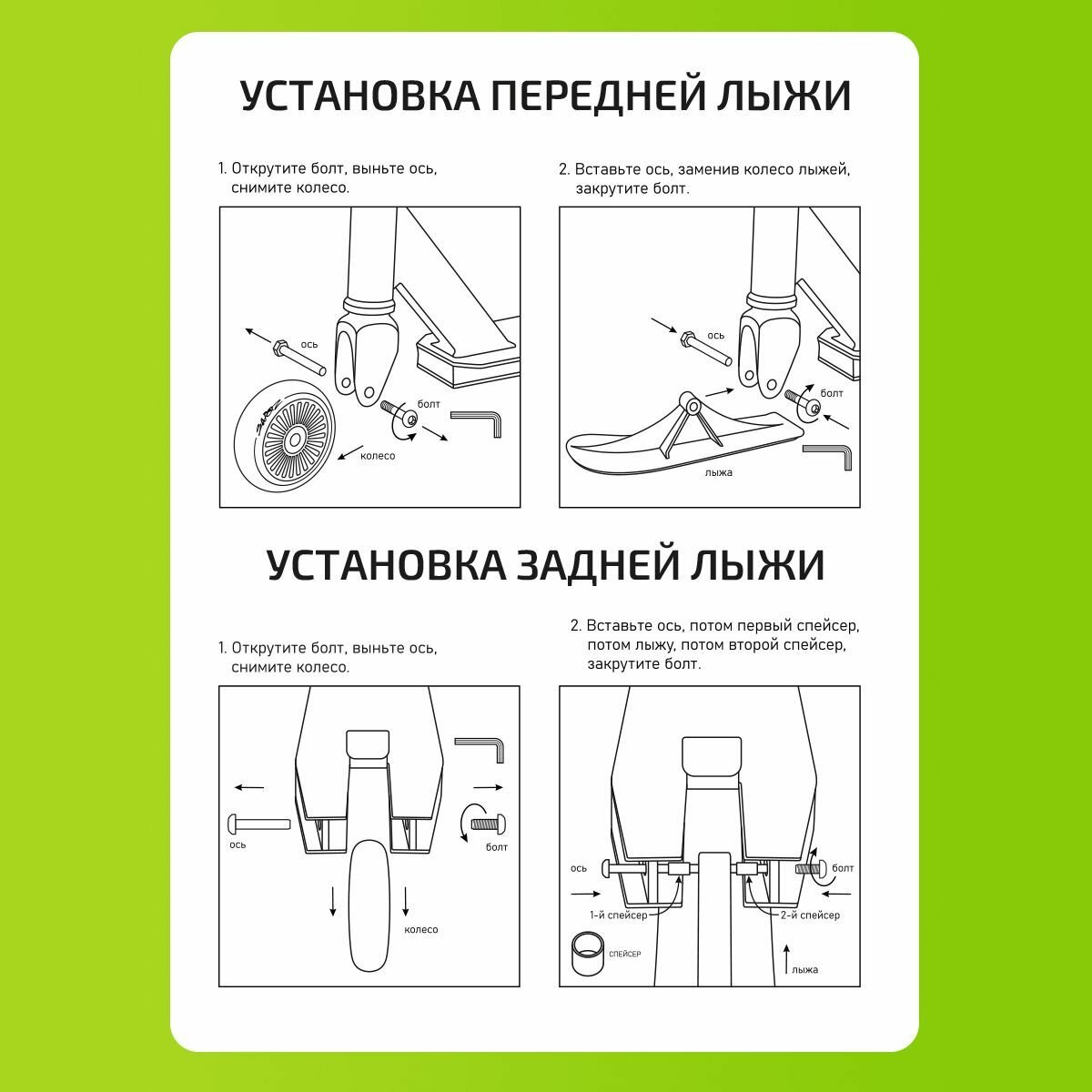 УСТАНОВКА ПЕРЕДНЕЙ ЛЫЖИ

1. Открутите болт, выньте ось, снимите колесо.

ось
болт
колесо

2. Вставьте ось, заменив колесо лыжей, закрутите болт.

ось
болт
лыжа

УСТАНОВКА ЗАДНЕЙ ЛЫЖИ

1. Открутите болт, выньте ось, снимите колесо.

ось
болт
колесо

2. Вставьте ось, потом первый спейсер, потом лыжу, потом второй спейсер, закрутите болт.

ось
болт
1-й спейсер
2-й спейсер
СПЕЙСЕР
лыжа