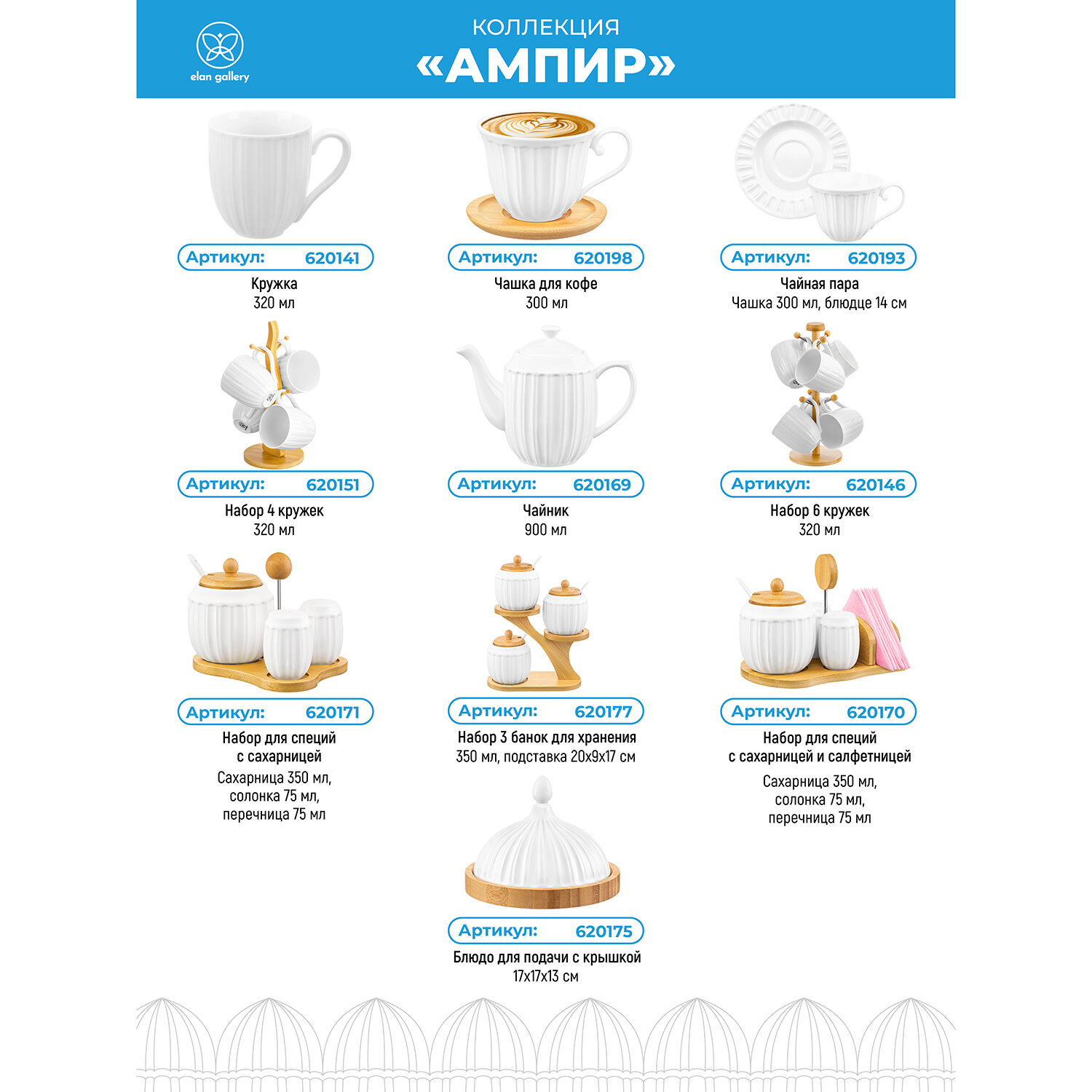 elan gallery

КОЛЛЕКЦИЯ
«АМПИР»

Артикул: 620141
Кружка
320 мл

Артикул: 620198
Чашка для кофе
300 мл

Артикул: 620193
Чайная пара
Чашка 300 мл, блюдце 14 см

Артикул: 620151
Набор 4 кружек
320 мл

Артикул: 620169
Чайник
900 мл

Артикул: 620146
Набор 6 кружек
320 мл

Артикул: 620171
Набор для специй
с сахарницей
Сахарница 350 мл,
солонка 75 мл,
перечница 75 мл

Артикул: 620177
Набор 3 банок для хранения
350 мл, подставка 20х9х17 см

Артикул: 620170
Набор для специй
с сахарницей и салфетницей
Сахарница 350 мл,
солонка 75 мл,
перечница 75 мл

Артикул: 620175
Блюдо для подачи с крышкой
17х17х13 см