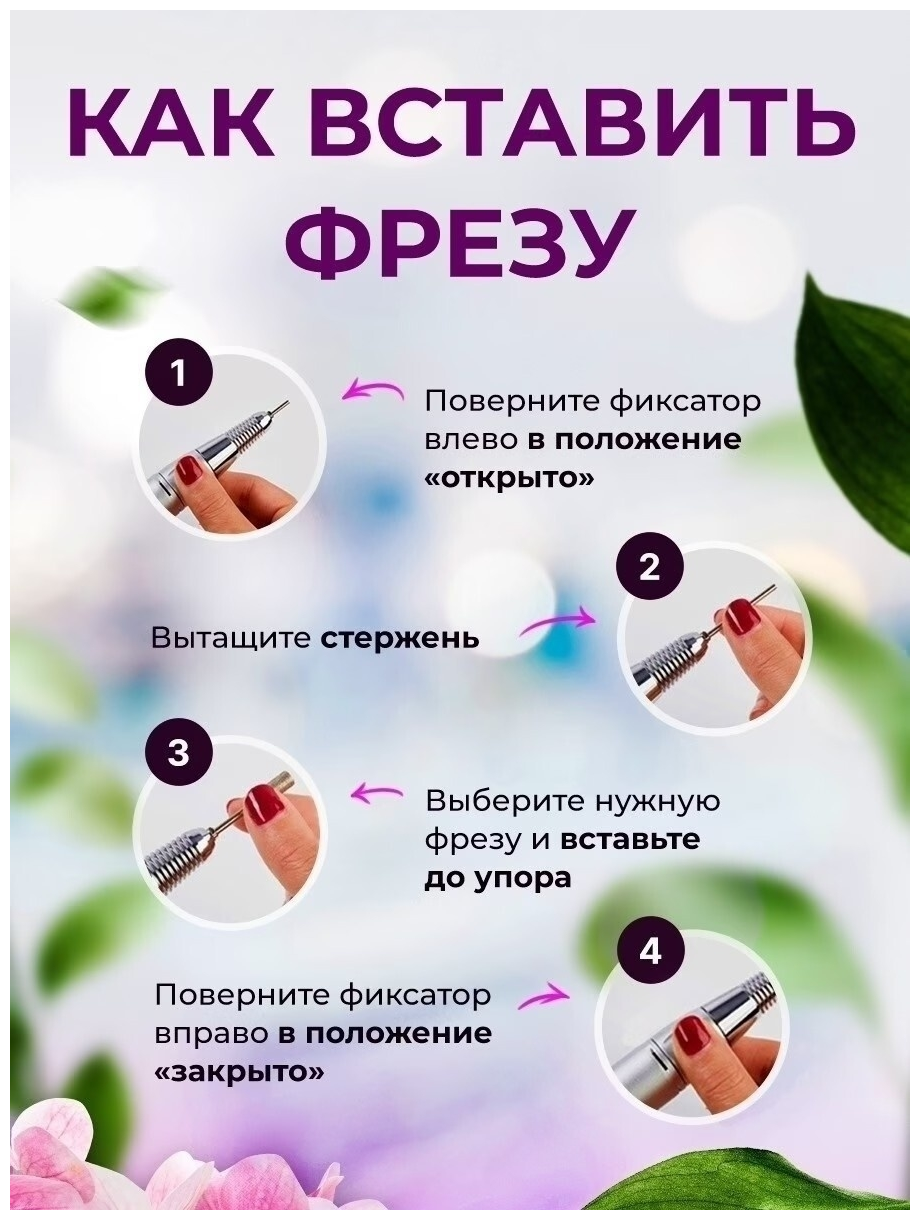 КАК ВСТАВИТЬ ФРЕЗУ

1

Поверните фиксатор влево в положение «открыто»

2

Вытащите стержень

3

Выберите нужную фрезу и вставьте до упора

4

Поверните фиксатор вправо в положение «закрыто»